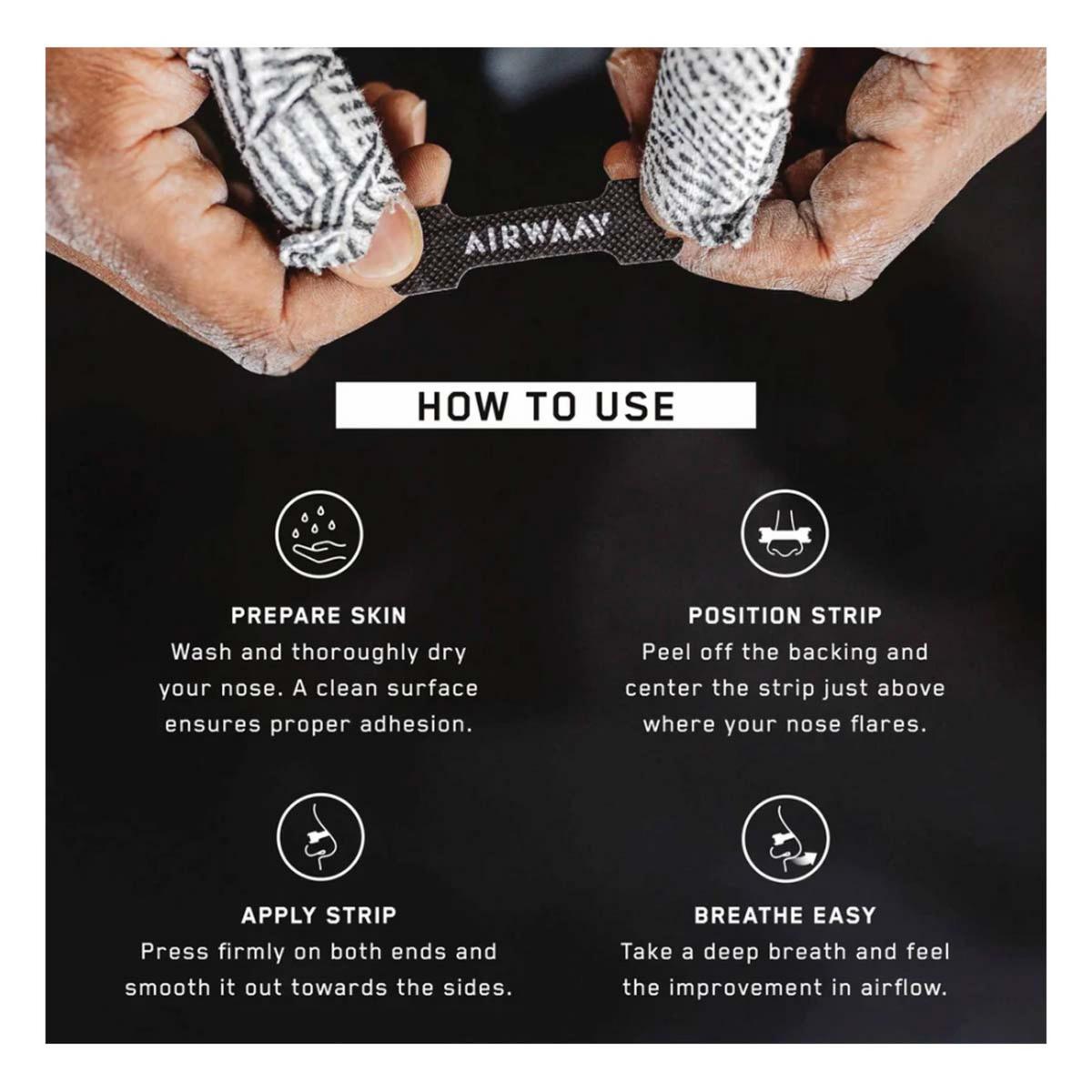 AIRWAAV

HOW TO USE

PREPARE SKIN
Wash and thoroughly dry your nose. A clean surface ensures proper adhesion.

POSITION STRIP
Peel off the backing and center the strip just above where your nose flares.

APPLY STRIP
Press firmly on both ends and smooth it out towards the sides.

BREATHE EASY
Take a deep breath and feel the improvement in airflow.