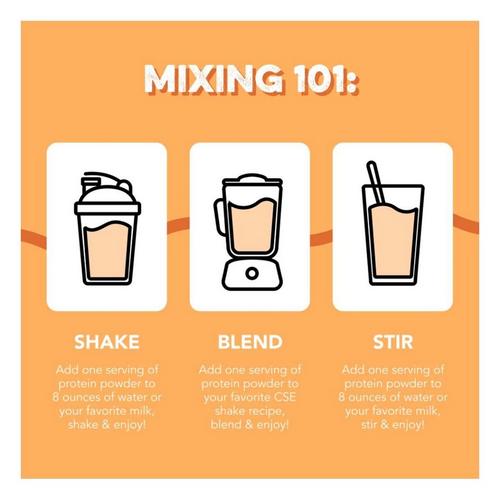 MIXING 101:

SHAKE

Add one serving of protein powder to 8 ounces of water or your favorite milk, shake & enjoy!

BLEND

Add one serving of protein powder to your favorite CSE shake recipe, blend & enjoy!

STIR

Add one serving of protein powder to 8 ounces of water or your favorite milk, stir & enjoy!