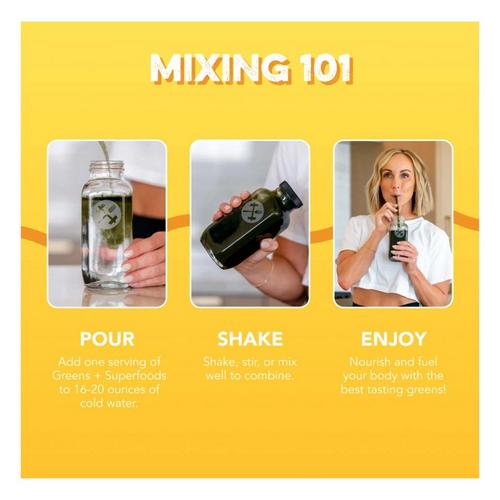 MIXING 101

POUR

Add one serving of Greens + Superfoods to 16-20 ounces of cold water.

SHAKE

Shake, stir, or mix well to combine.

ENJOY

Nourish and fuel your body with the best tasting greens!