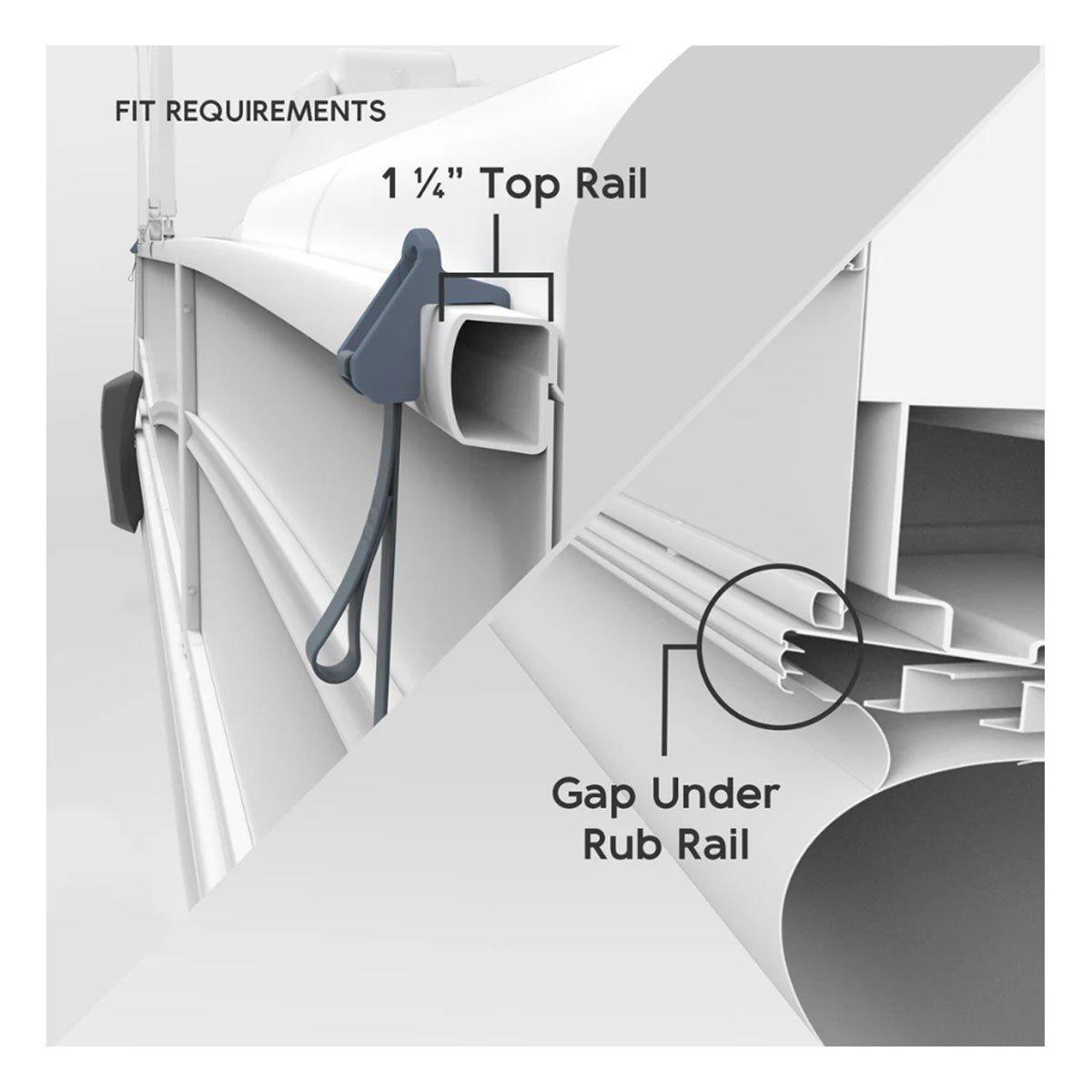 FIT REQUIREMENTS

1 ¼" Top Rail

Gap Under Rub Rail