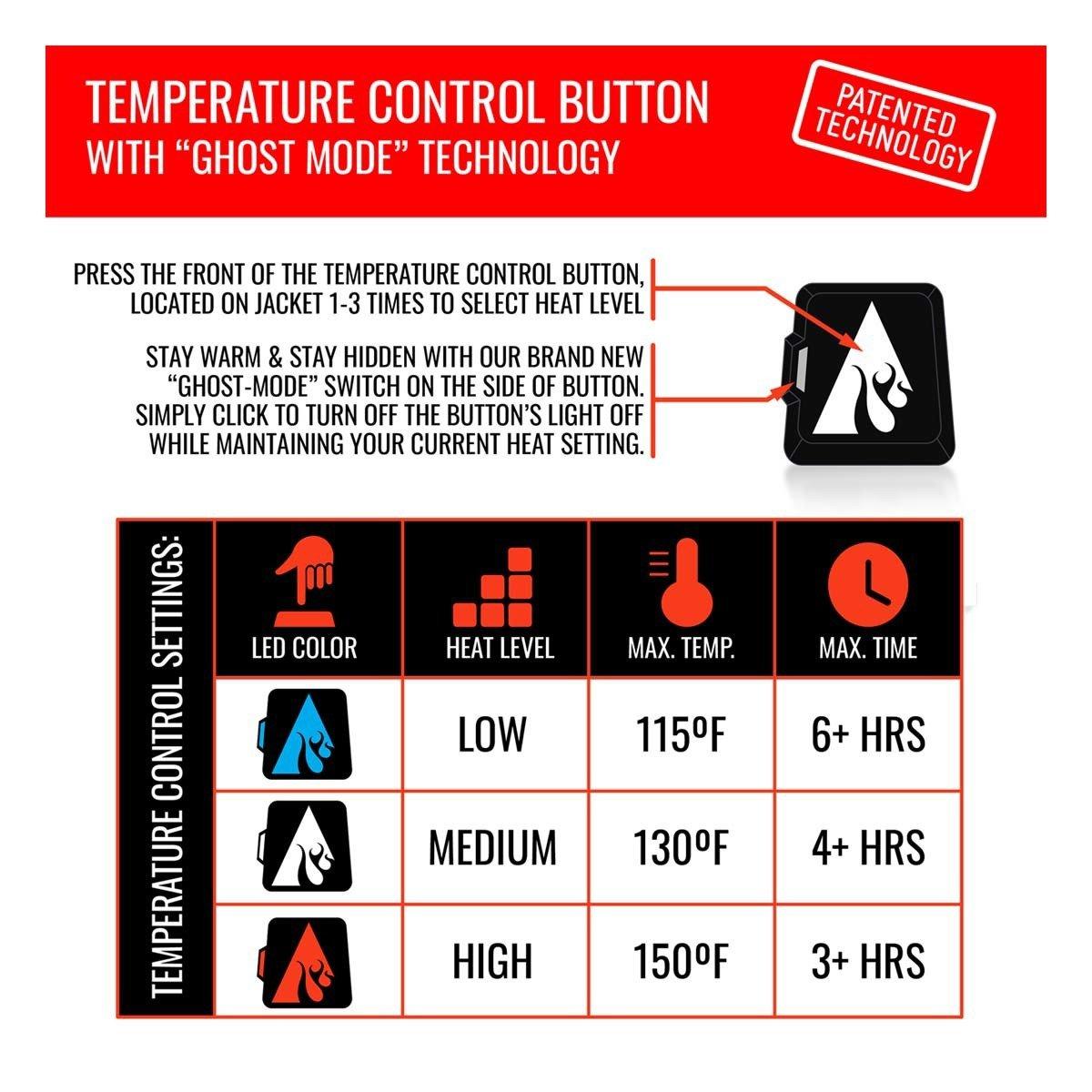 TEMPERATURE CONTROL BUTTON
WITH "GHOST MODE" TECHNOLOGY

PATENTED TECHNOLOGY

PRESS THE FRONT OF THE TEMPERATURE CONTROL BUTTON, LOCATED ON JACKET 1-3 TIMES TO SELECT HEAT LEVEL

STAY WARM & STAY HIDDEN WITH OUR BRAND NEW "GHOST-MODE" SWITCH ON THE SIDE OF BUTTON. SIMPLY CLICK TO TURN OFF THE BUTTON'S LIGHT OFF WHILE MAINTAINING YOUR CURRENT HEAT SETTING.

TEMPERATURE CONTROL SETTINGS:

| LED COLOR | HEAT LEVEL | MAX. TEMP. | MAX. TIME |
|---|---|---|---|
| | LOW | 115ºF | 6+ HRS |
| | MEDIUM | 130ºF | 4+ HRS |
| | HIGH | 150ºF | 3+ HRS |