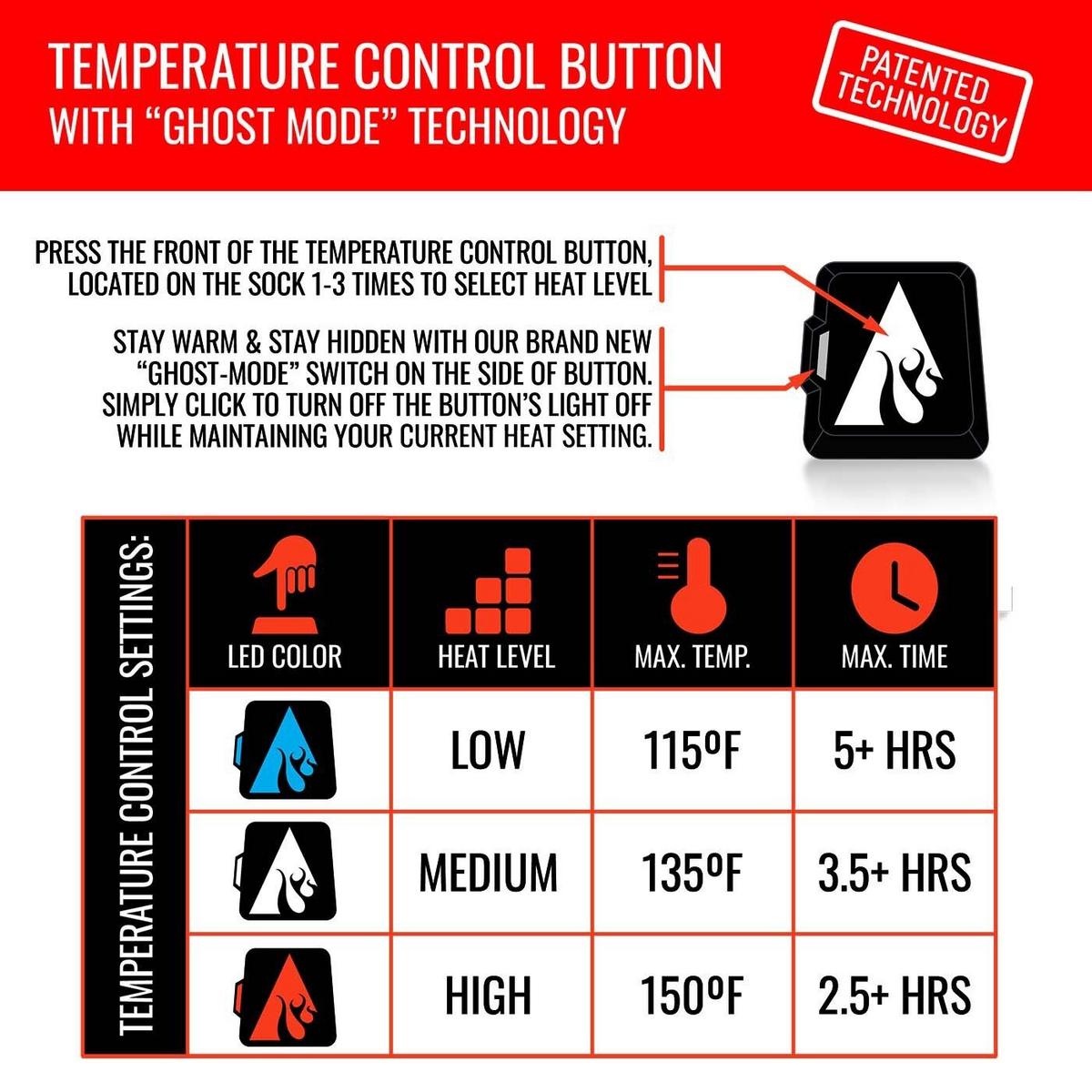 TEMPERATURE CONTROL BUTTON
WITH “GHOST MODE” TECHNOLOGY

PATENTED TECHNOLOGY

PRESS THE FRONT OF THE TEMPERATURE CONTROL BUTTON, LOCATED ON THE SOCK 1-3 TIMES TO SELECT HEAT LEVEL

STAY WARM & STAY HIDDEN WITH OUR BRAND NEW “GHOST-MODE” SWITCH ON THE SIDE OF BUTTON. SIMPLY CLICK TO TURN OFF THE BUTTON’S LIGHT OFF WHILE MAINTAINING YOUR CURRENT HEAT SETTING.

TEMPERATURE CONTROL SETTINGS:

| LED COLOR | HEAT LEVEL | MAX. TEMP. | MAX. TIME |
|---|---|---|---|
| | LOW | 115ºF | 5+ HRS |
| | MEDIUM | 135ºF | 3.5+ HRS |
| | HIGH | 150ºF | 2.5+ HRS |