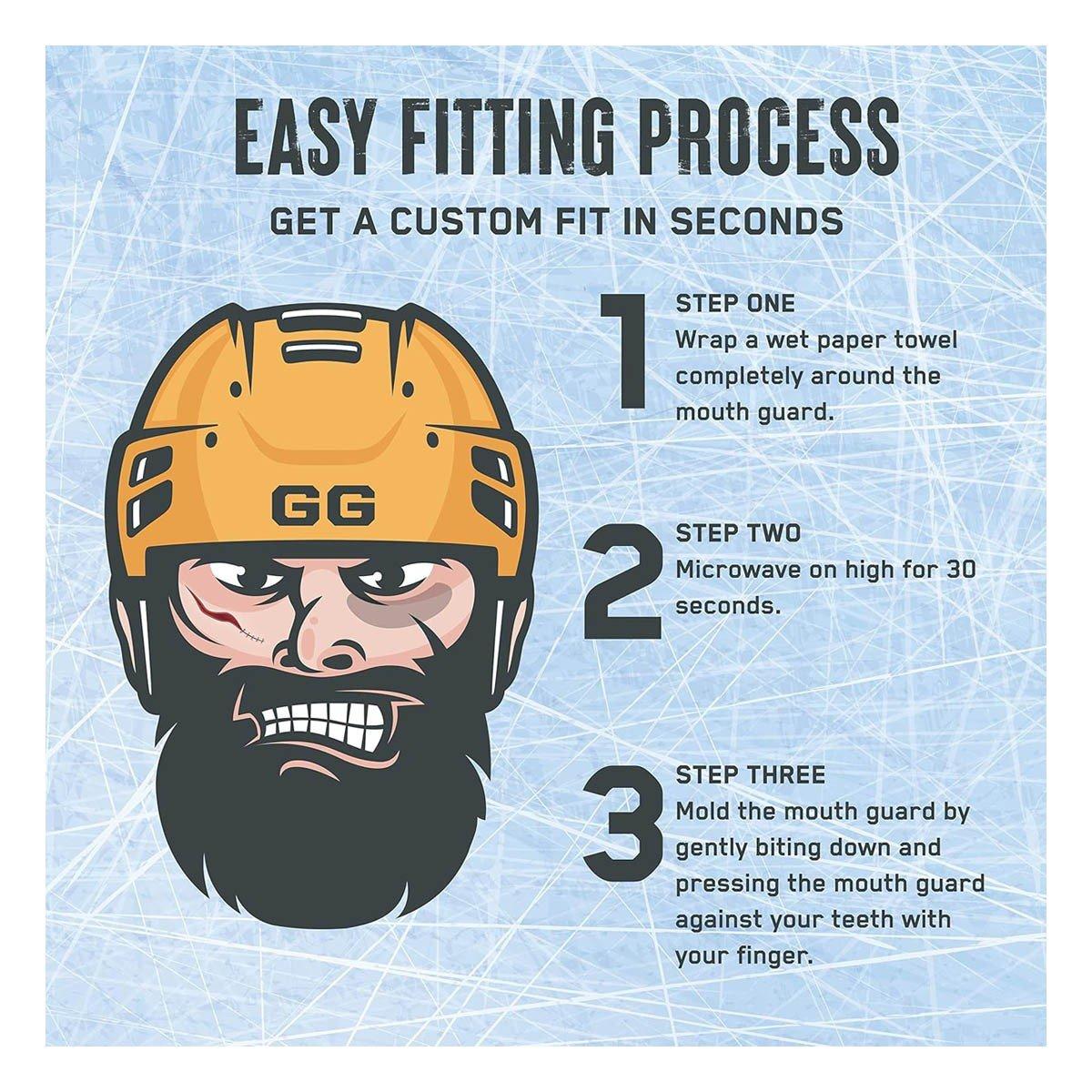 EASY FITTING PROCESS

GET A CUSTOM FIT IN SECONDS

GG

1

STEP ONE
Wrap a wet paper towel completely around the mouth guard.

2

STEP TWO
Microwave on high for 30 seconds.

3

STEP THREE
Mold the mouth guard by gently biting down and pressing the mouth guard against your teeth with your finger.