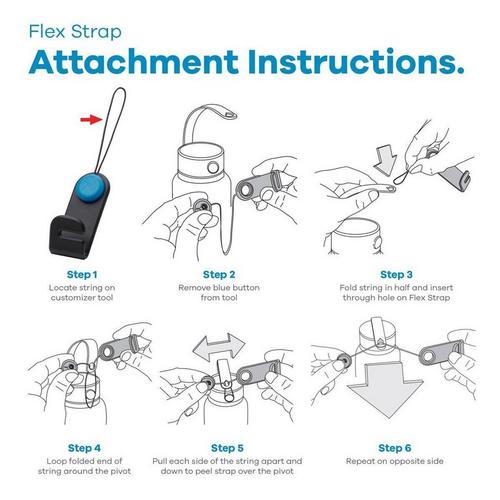 Flex Strap
Attachment Instructions.

Step 1
Locate string on customizer tool

Step 2
Remove blue button from tool

Step 3
Fold string in half and insert through hole on Flex Strap

Step 4
Loop folded end of string around the pivot

Step 5
Pull each side of the string apart and down to peel strap over the pivot

Step 6
Repeat on opposite side