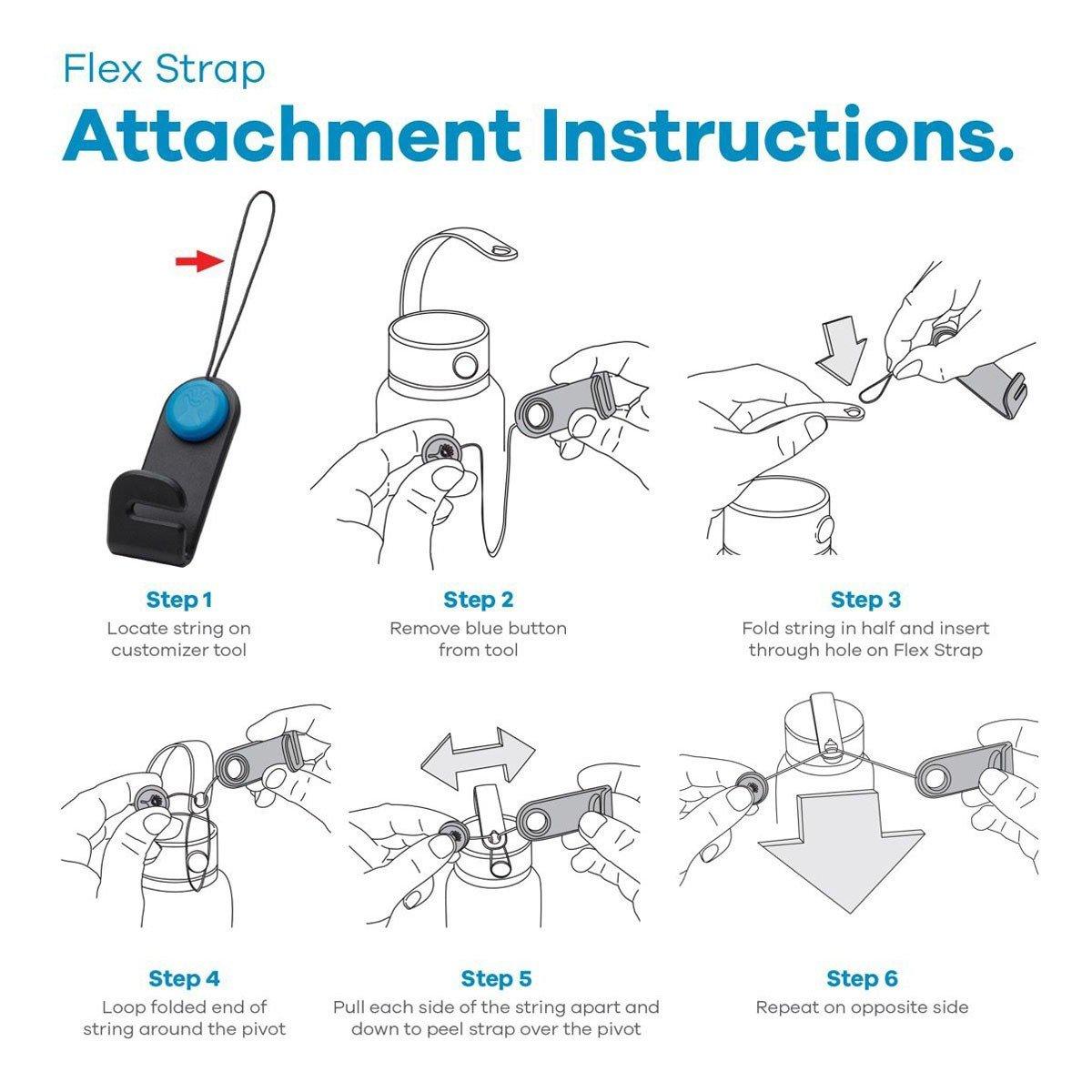 Flex Strap
Attachment Instructions.

Step 1
Locate string on customizer tool

Step 2
Remove blue button from tool

Step 3
Fold string in half and insert through hole on Flex Strap

Step 4
Loop folded end of string around the pivot

Step 5
Pull each side of the string apart and down to peel strap over the pivot

Step 6
Repeat on opposite side