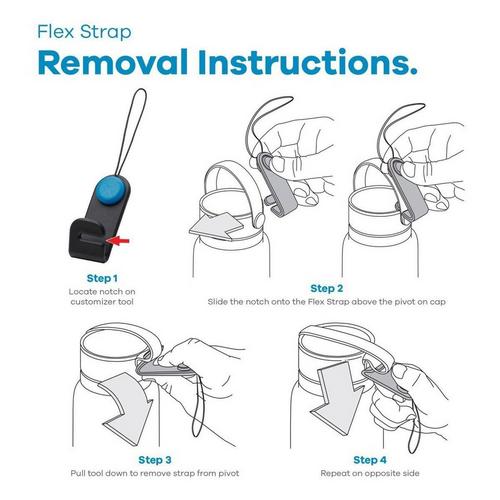 Flex Strap
Removal Instructions.

Step 1
Locate notch on customizer tool

Step 2
Slide the notch onto the Flex Strap above the pivot on cap

Step 3
Pull tool down to remove strap from pivot

Step 4
Repeat on opposite side