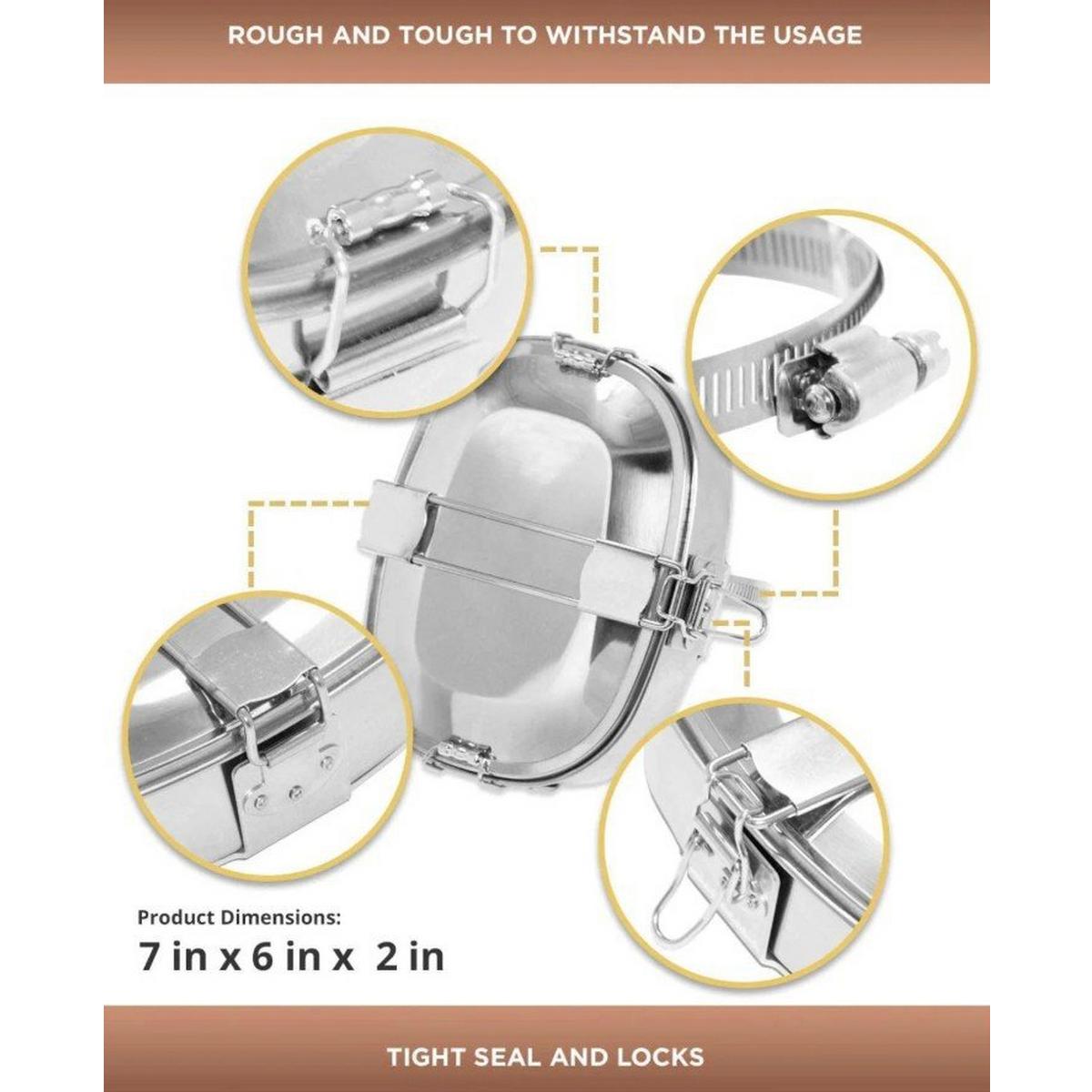 ROUGH AND TOUGH TO WITHSTAND THE USAGE

Product Dimensions:
7 in x 6 in x 2 in

TIGHT SEAL AND LOCKS