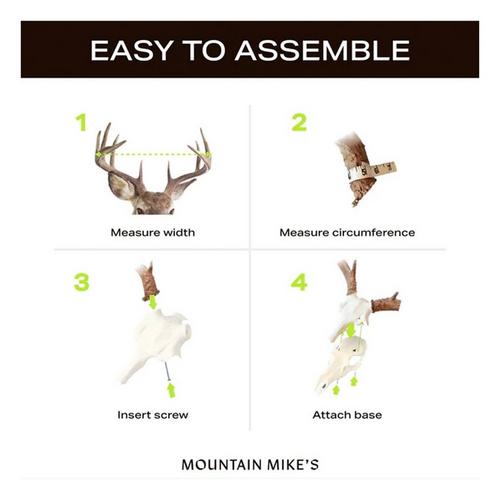 EASY TO ASSEMBLE

1

Measure width

2

Measure circumference

3

Insert screw

4

Attach base

MOUNTAIN MIKE'S