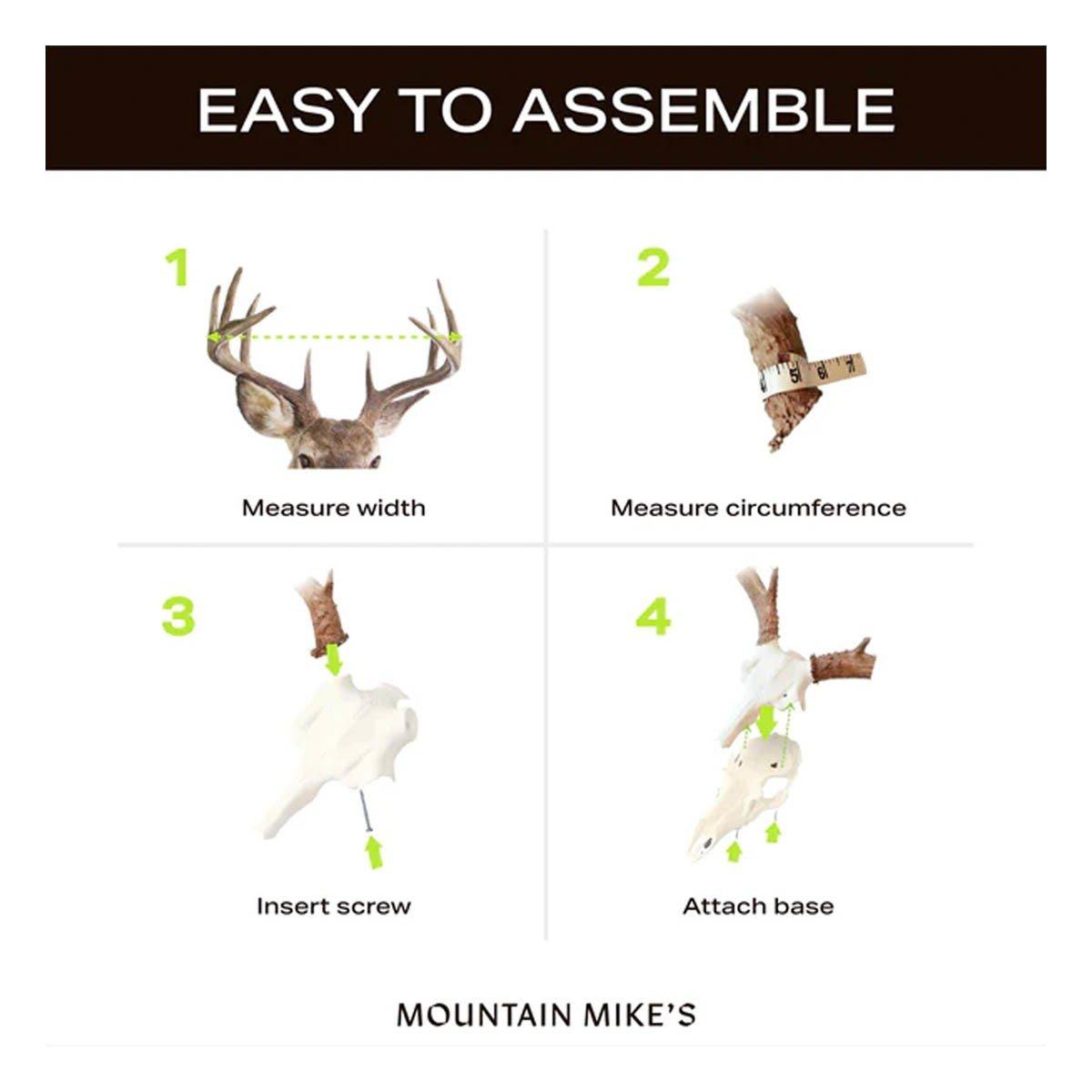 EASY TO ASSEMBLE

1

Measure width

2

Measure circumference

3

Insert screw

4

Attach base

MOUNTAIN MIKE'S