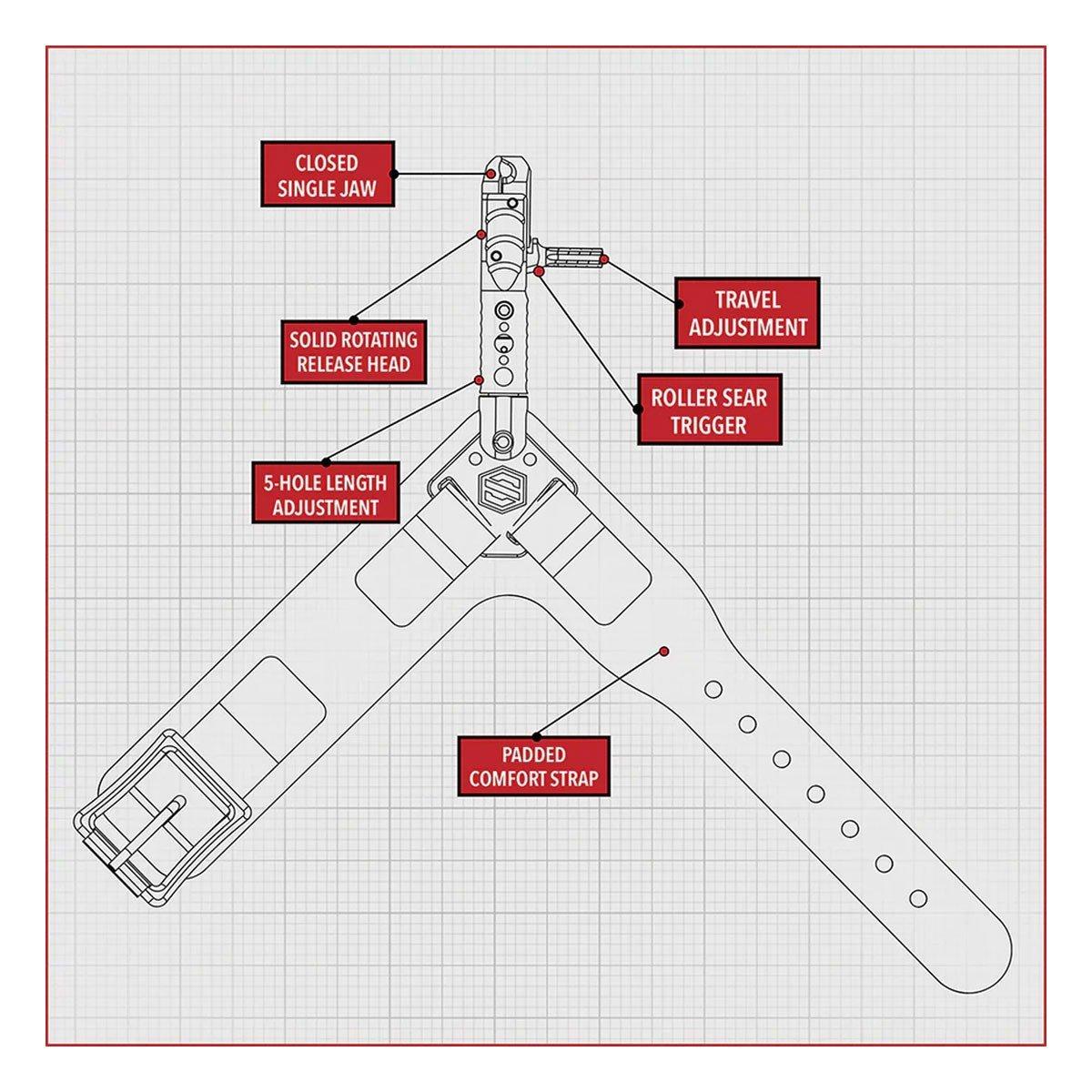 CLOSED SINGLE JAW

TRAVEL ADJUSTMENT

SOLID ROTATING RELEASE HEAD

ROLLER SEAR TRIGGER

5-HOLE LENGTH ADJUSTMENT

PADDED COMFORT STRAP