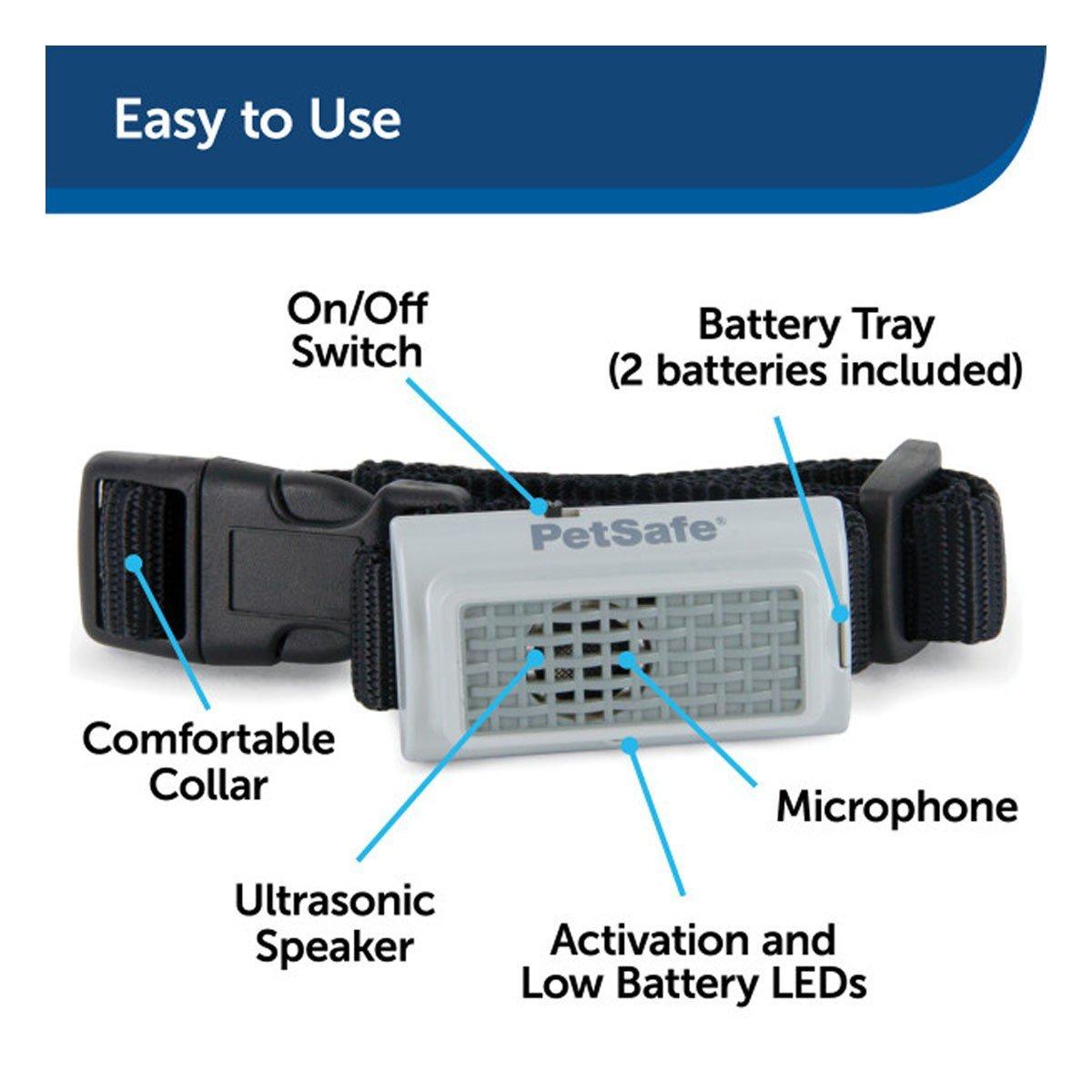 Easy to Use

On/Off Switch

Battery Tray (2 batteries included)

PetSafe®

Comfortable Collar

Microphone

Ultrasonic Speaker

Activation and Low Battery LEDs