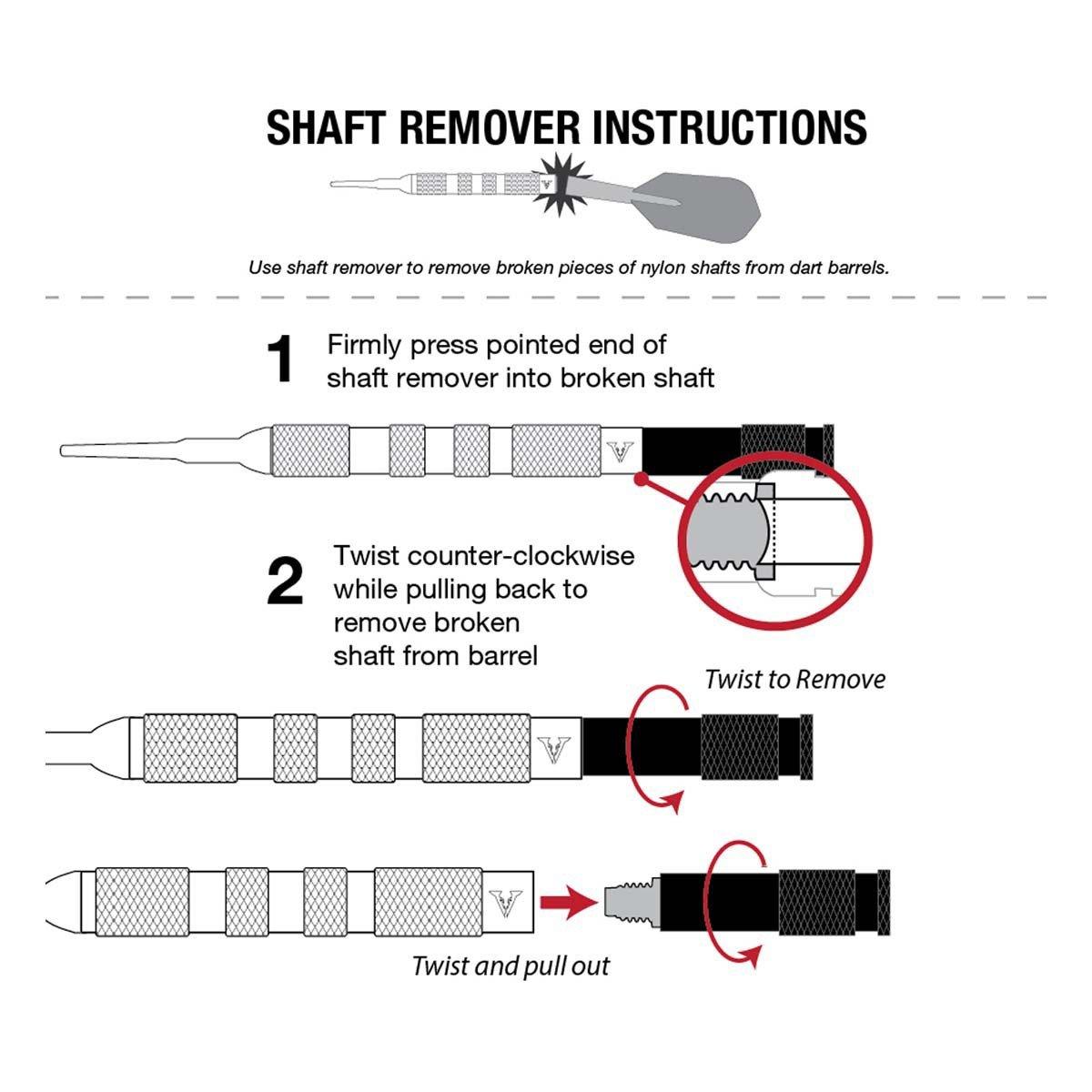 SHAFT REMOVER INSTRUCTIONS

Use shaft remover to remove broken pieces of nylon shafts from dart barrels.

1 Firmly press pointed end of shaft remover into broken shaft

2 Twist counter-clockwise while pulling back to remove broken shaft from barrel

Twist to Remove

Twist and pull out