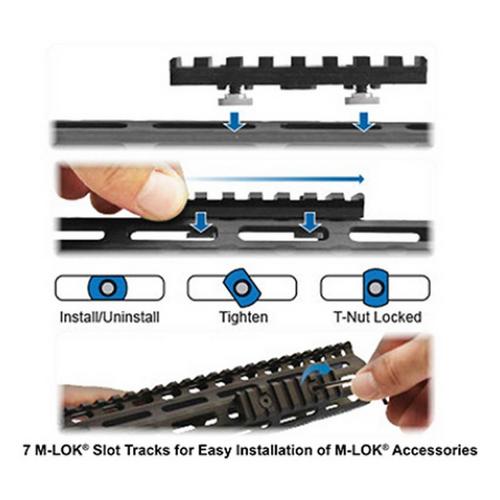 Install/Uninstall

Tighten

T-Nut Locked

7 M-LOK® Slot Tracks for Easy Installation of M-LOK® Accessories