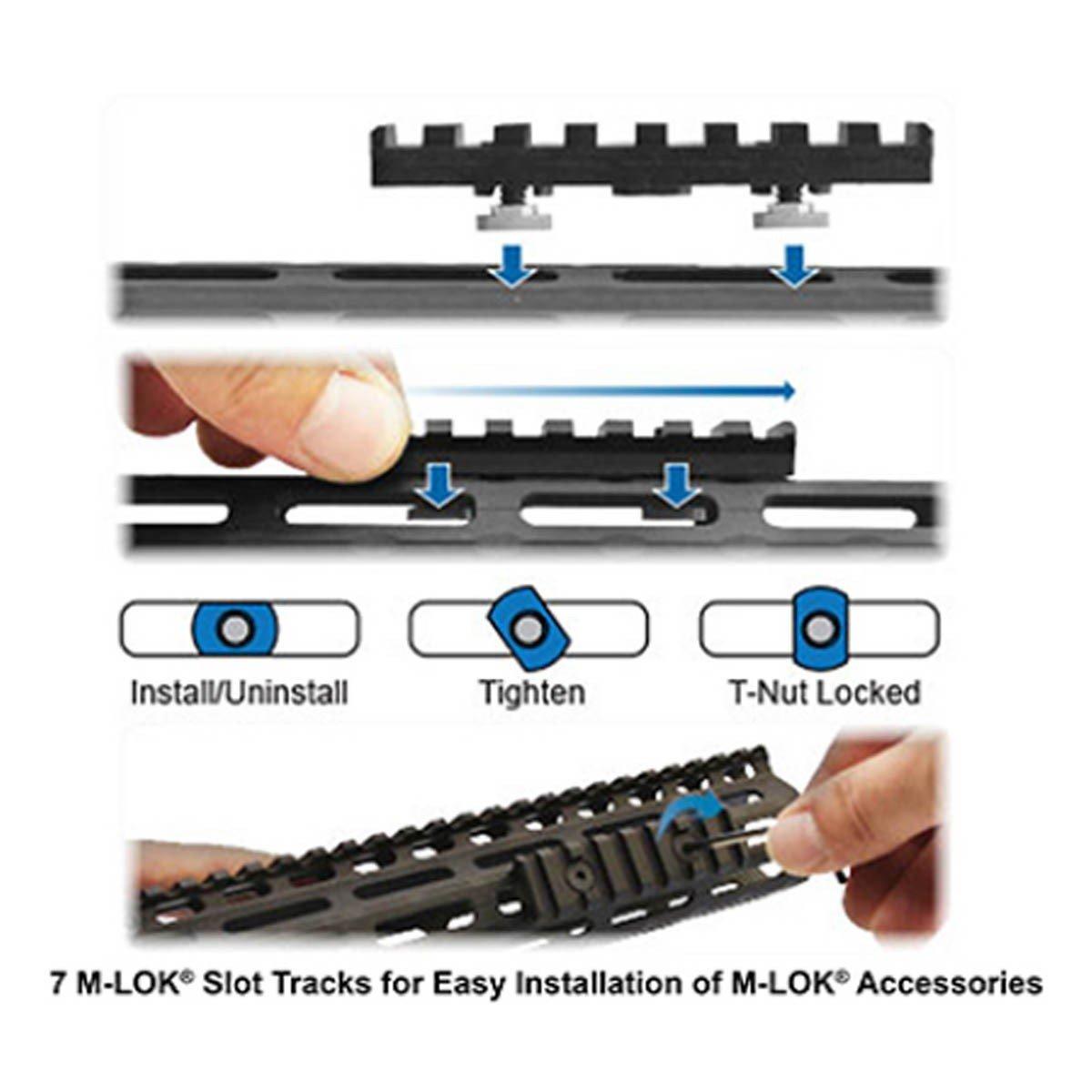 Install/Uninstall

Tighten

T-Nut Locked

7 M-LOK® Slot Tracks for Easy Installation of M-LOK® Accessories