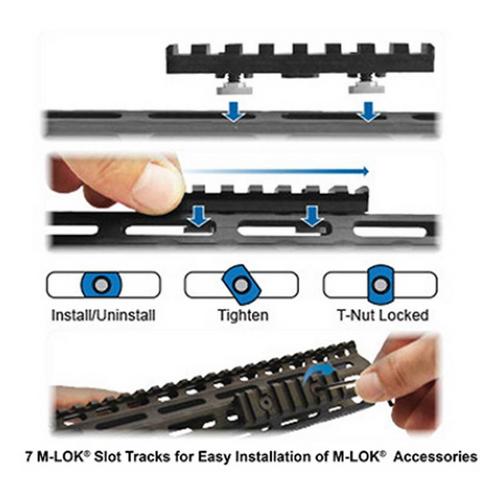 Install/Uninstall

Tighten

T-Nut Locked

7 M-LOK® Slot Tracks for Easy Installation of M-LOK® Accessories