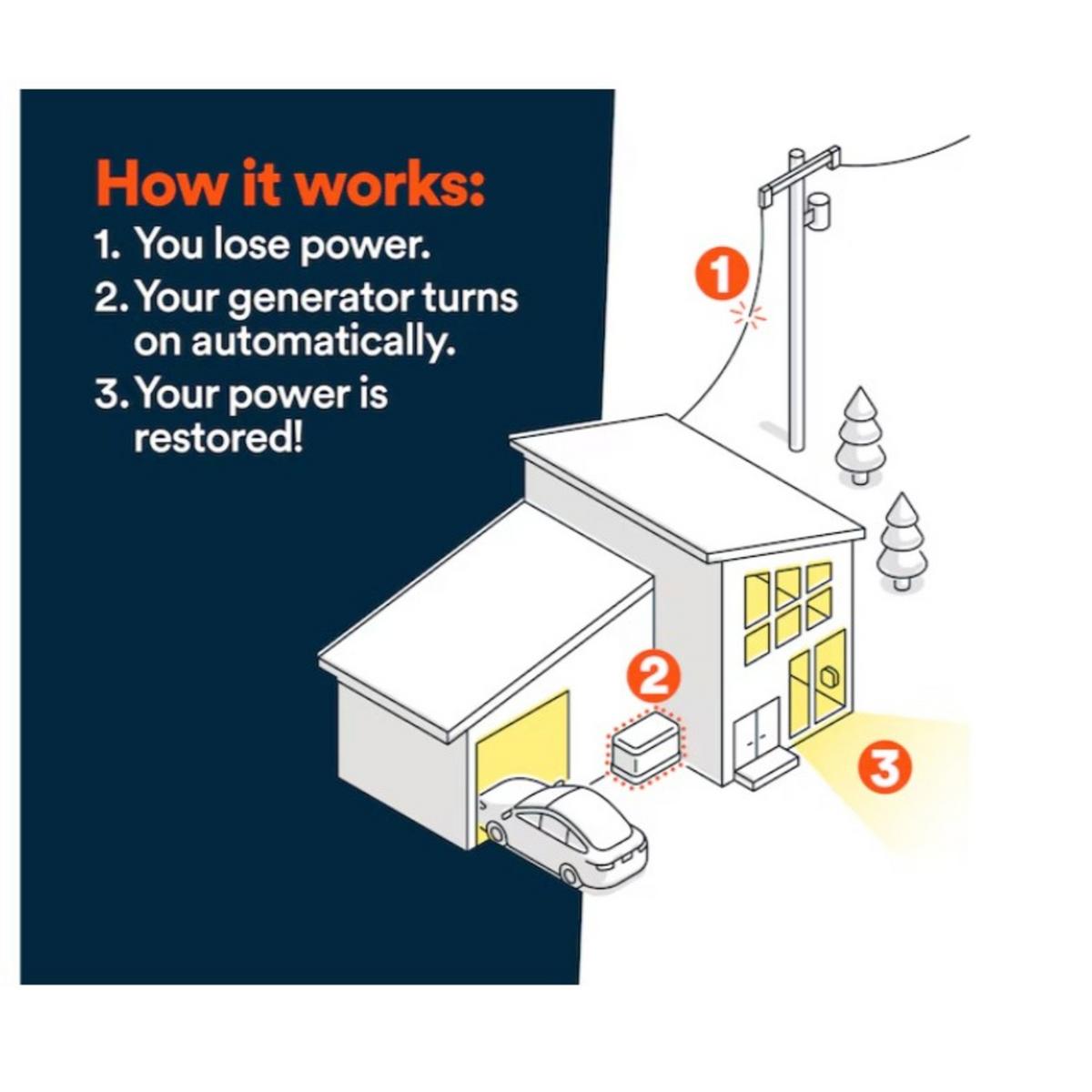 How it works:
1. You lose power.
2. Your generator turns on automatically.
3. Your power is restored!

1

2

3