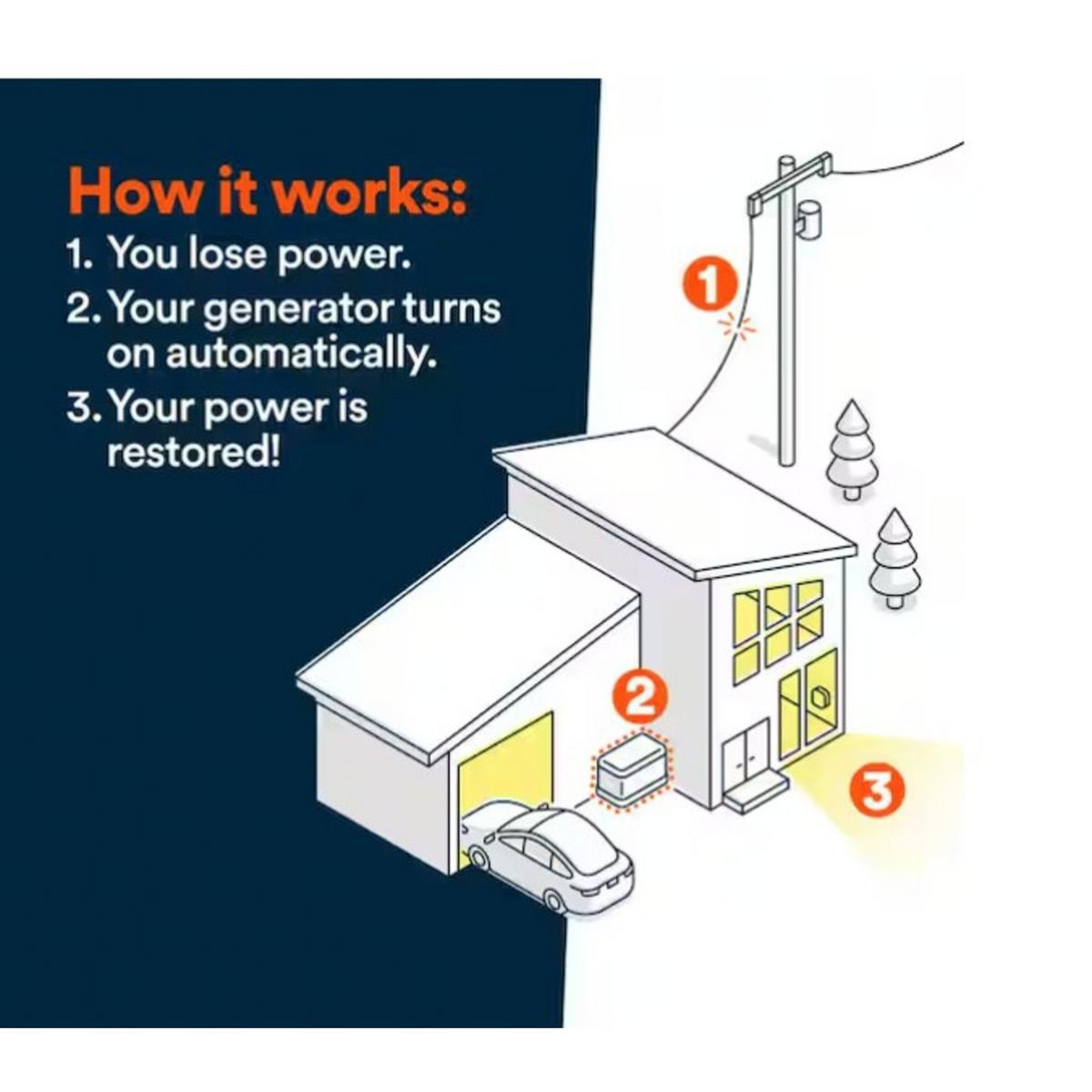 How it works:

1. You lose power.

2. Your generator turns on automatically.

3. Your power is restored!

1

2

3