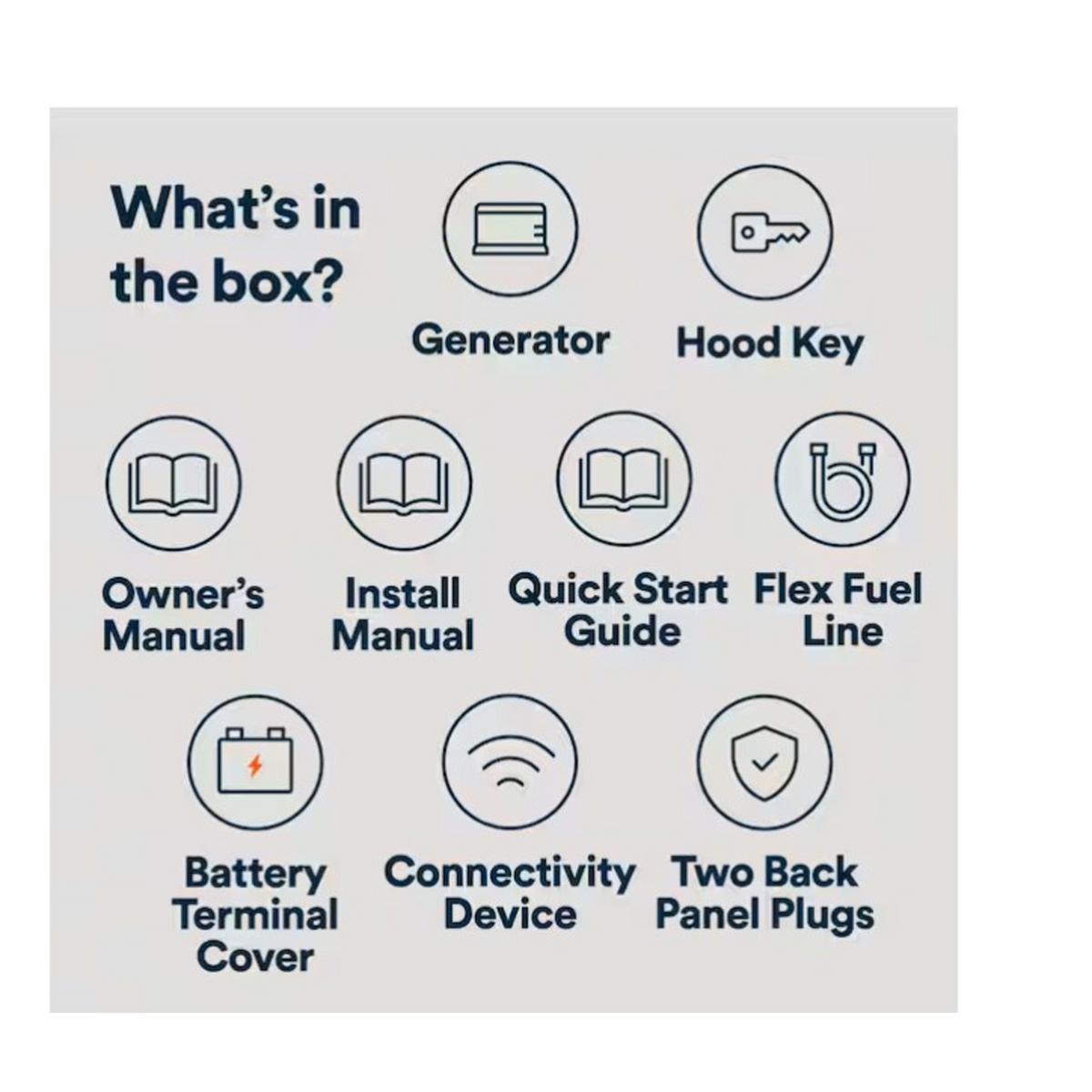 What's in the box?

Generator

Hood Key

Owner's Manual

Install Manual

Quick Start Guide

Flex Fuel Line

Battery Terminal Cover

Connectivity Device

Two Back Panel Plugs