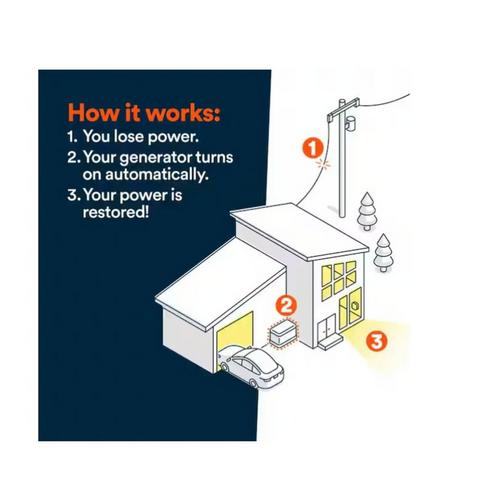 How it works:
1. You lose power.
2. Your generator turns on automatically.
3. Your power is restored!

1

2

3