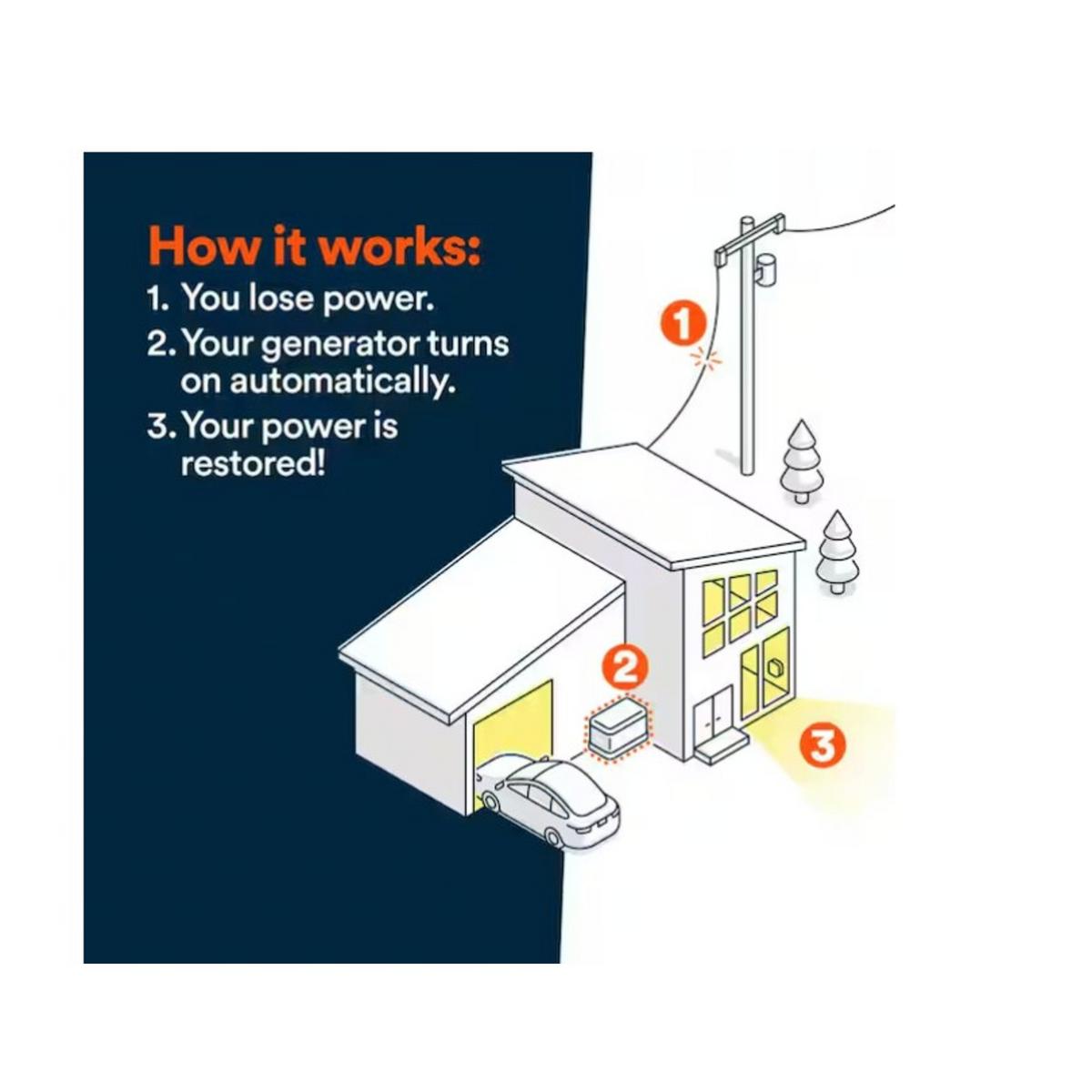 How it works:
1. You lose power.
2. Your generator turns on automatically.
3. Your power is restored!

1

2

3