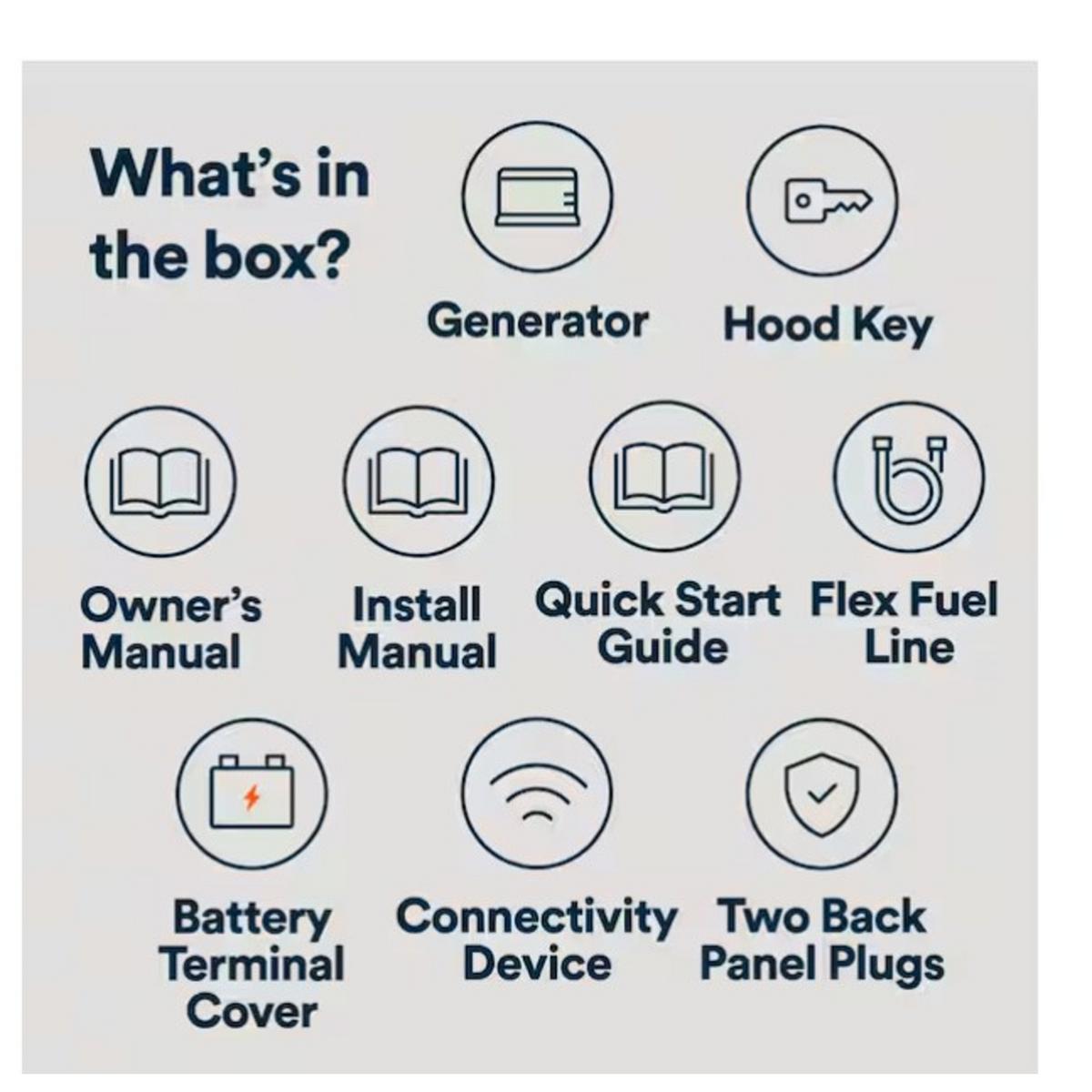 What's in the box?

Generator

Hood Key

Owner's Manual

Install Manual

Quick Start Guide

Flex Fuel Line

Battery Terminal Cover

Connectivity Device

Two Back Panel Plugs