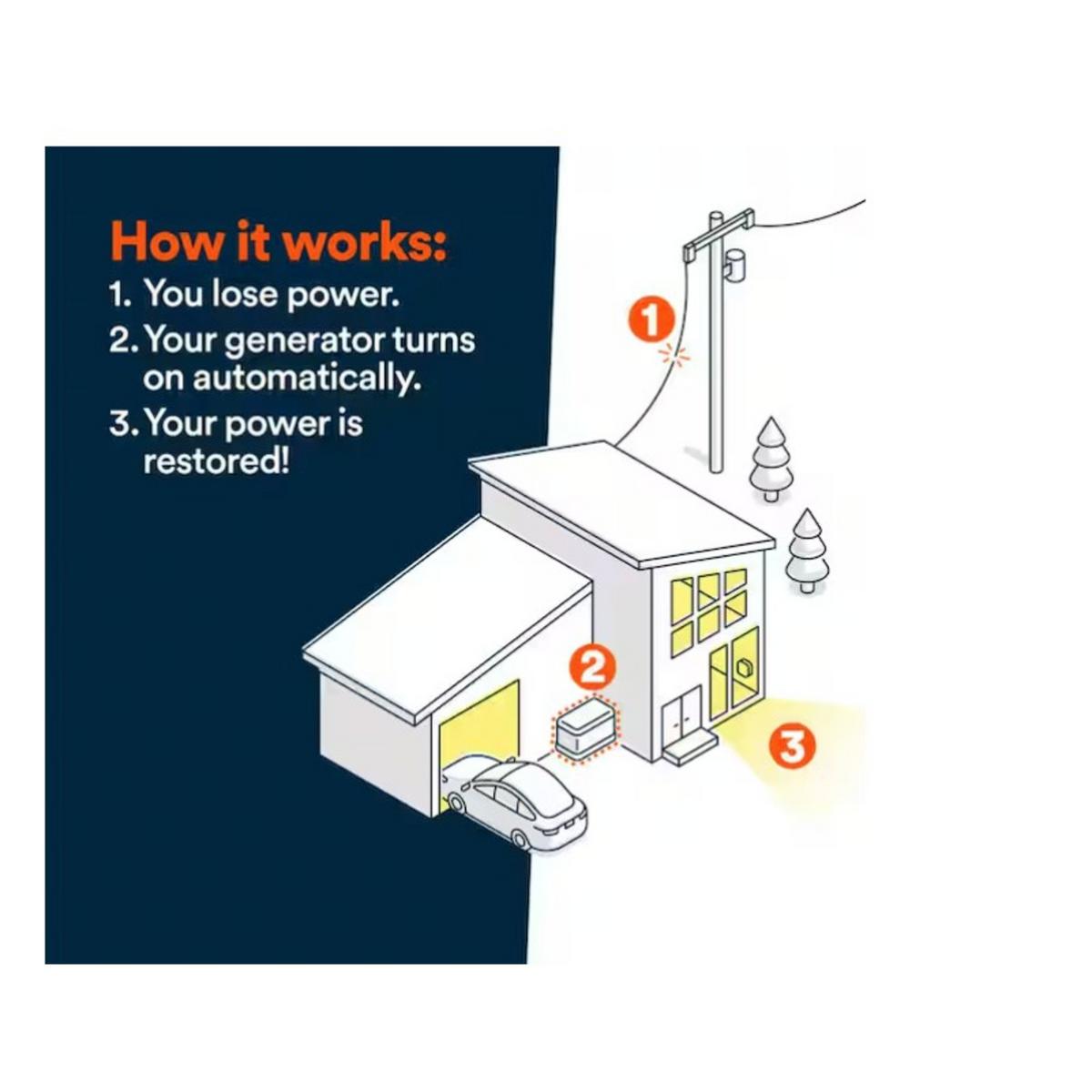 How it works:
1. You lose power.
2. Your generator turns on automatically.
3. Your power is restored!

1

2

3