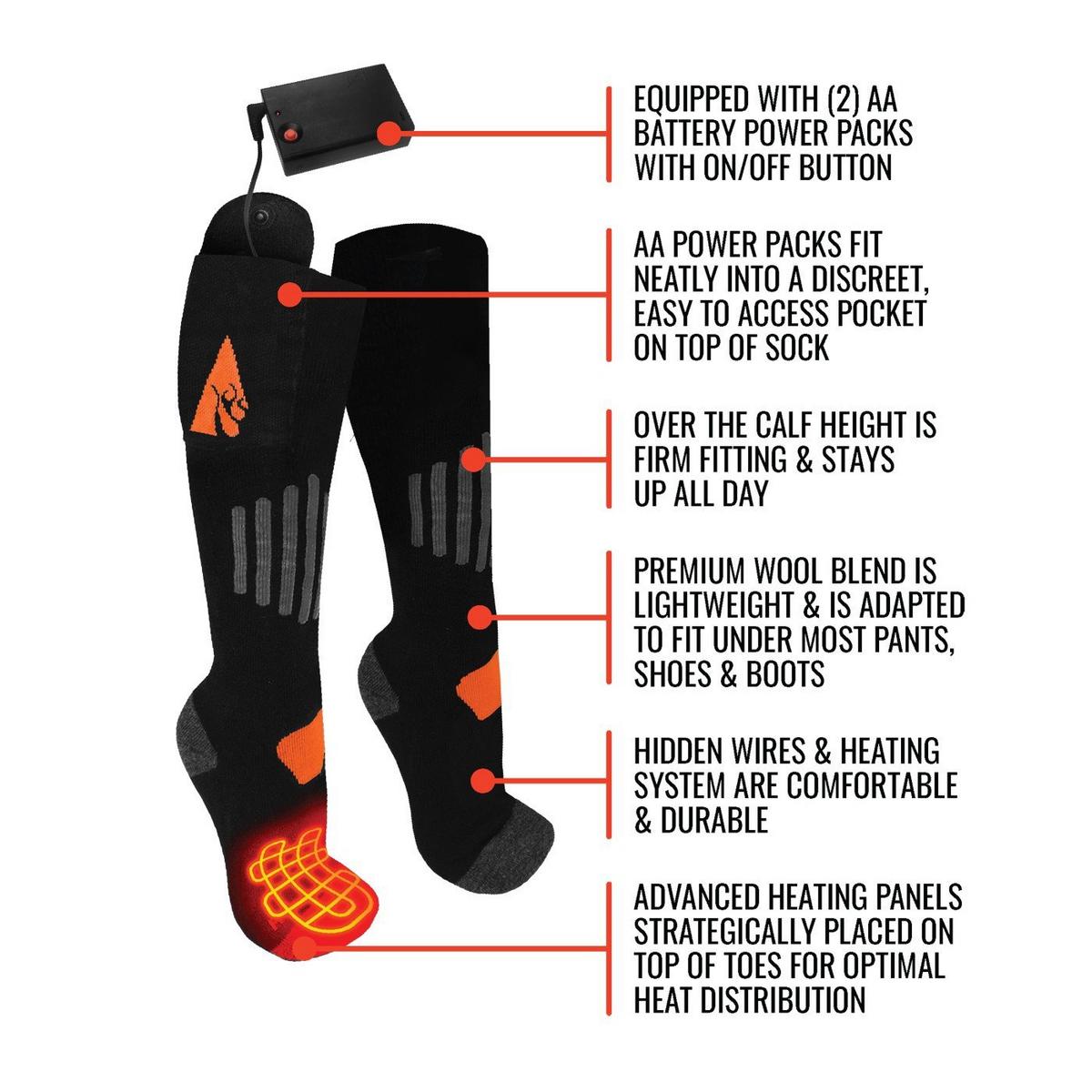 EQUIPPED WITH (2) AA BATTERY POWER PACKS WITH ON/OFF BUTTON

AA POWER PACKS FIT NEATLY INTO A DISCREET, EASY TO ACCESS POCKET ON TOP OF SOCK

OVER THE CALF HEIGHT IS FIRM FITTING & STAYS UP ALL DAY

PREMIUM WOOL BLEND IS LIGHTWEIGHT & IS ADAPTED TO FIT UNDER MOST PANTS, SHOES & BOOTS

HIDDEN WIRES & HEATING SYSTEM ARE COMFORTABLE & DURABLE

ADVANCED HEATING PANELS STRATEGICALLY PLACED ON TOP OF TOES FOR OPTIMAL HEAT DISTRIBUTION