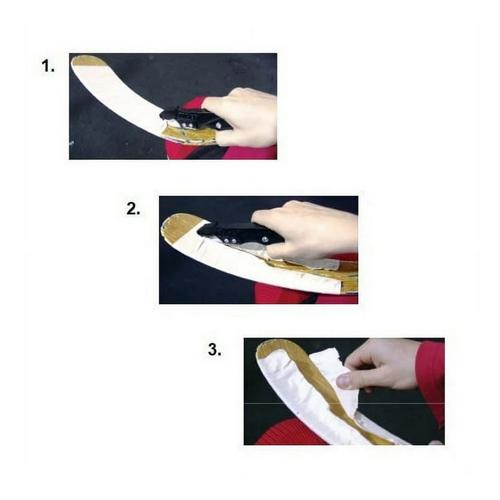 1.

2.

3.