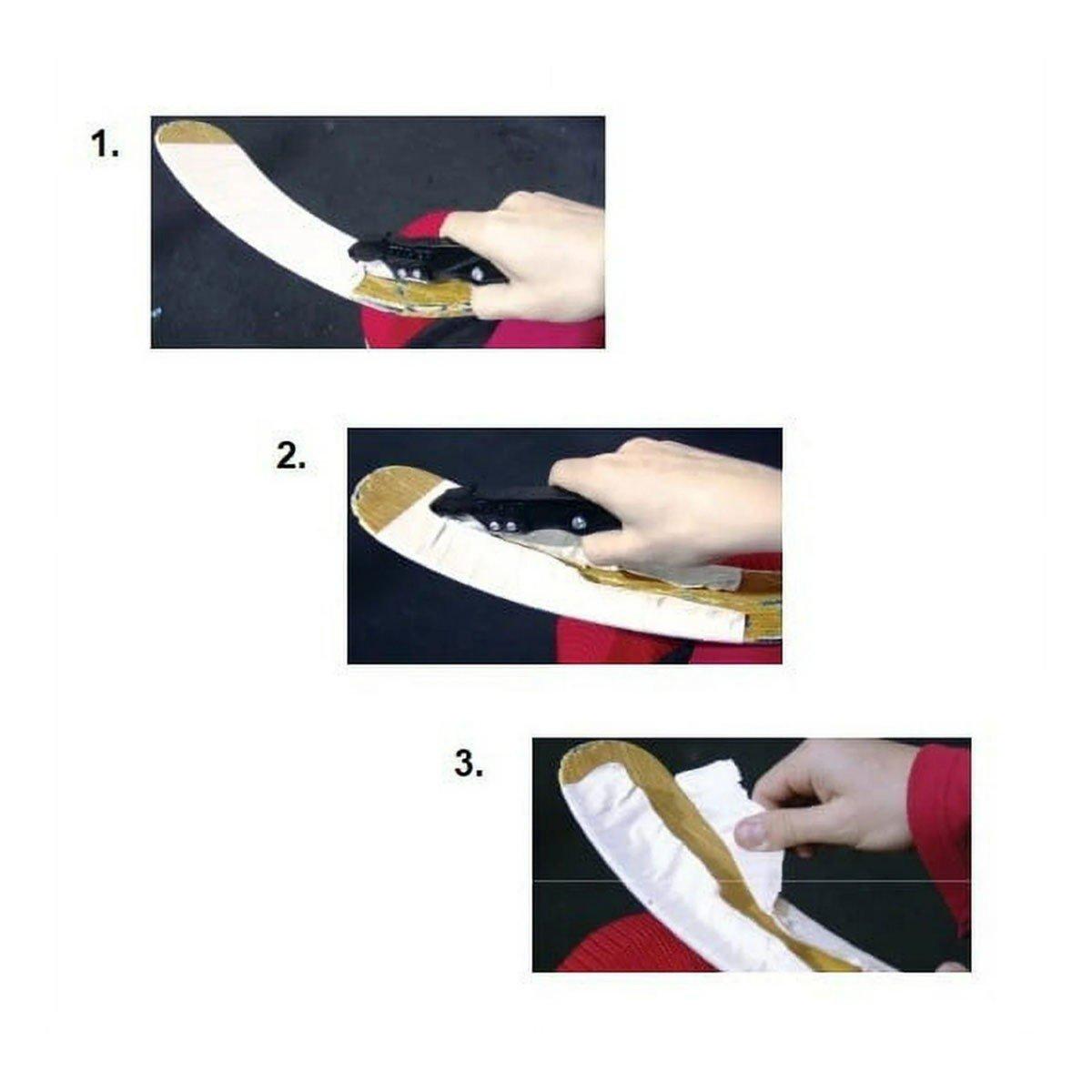 1.

2.

3.