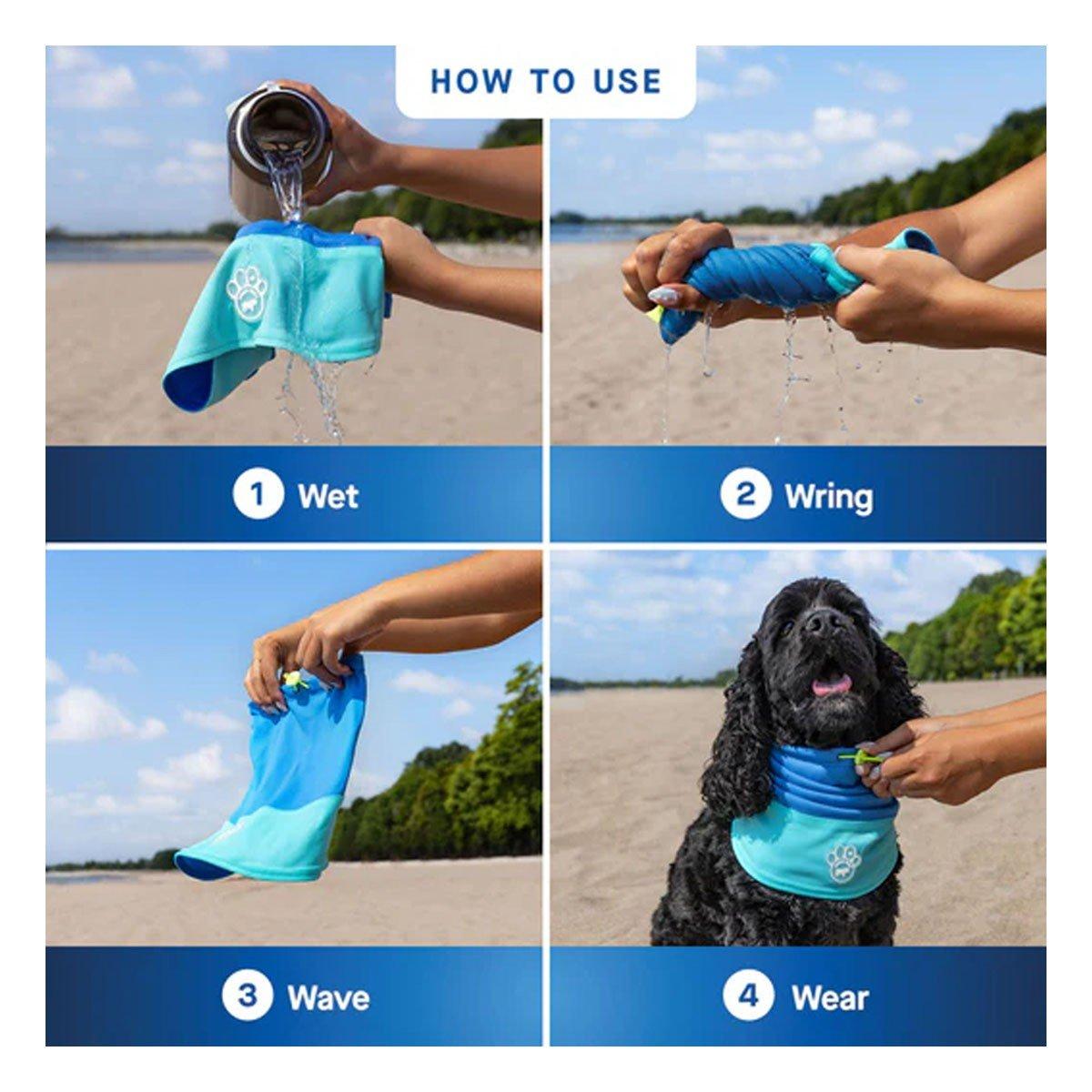 HOW TO USE

1 Wet

2 Wring

3 Wave

4 Wear