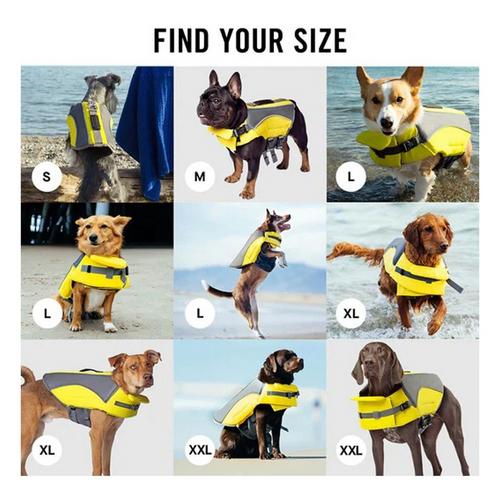 FIND YOUR SIZE

S

M

L

L

L

XL

XL

XXL

XXL