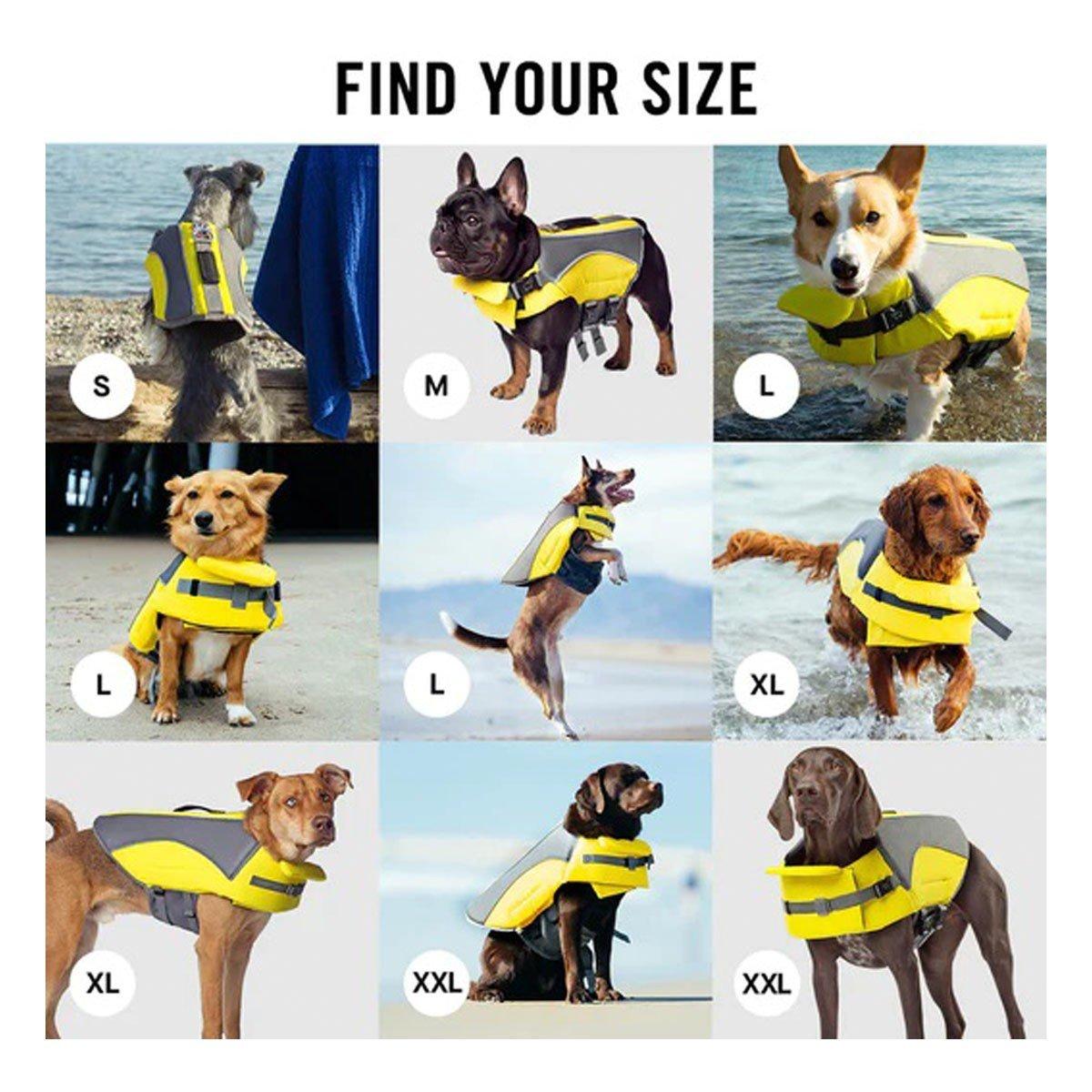 FIND YOUR SIZE

S

M

L

L

L

XL

XL

XXL

XXL