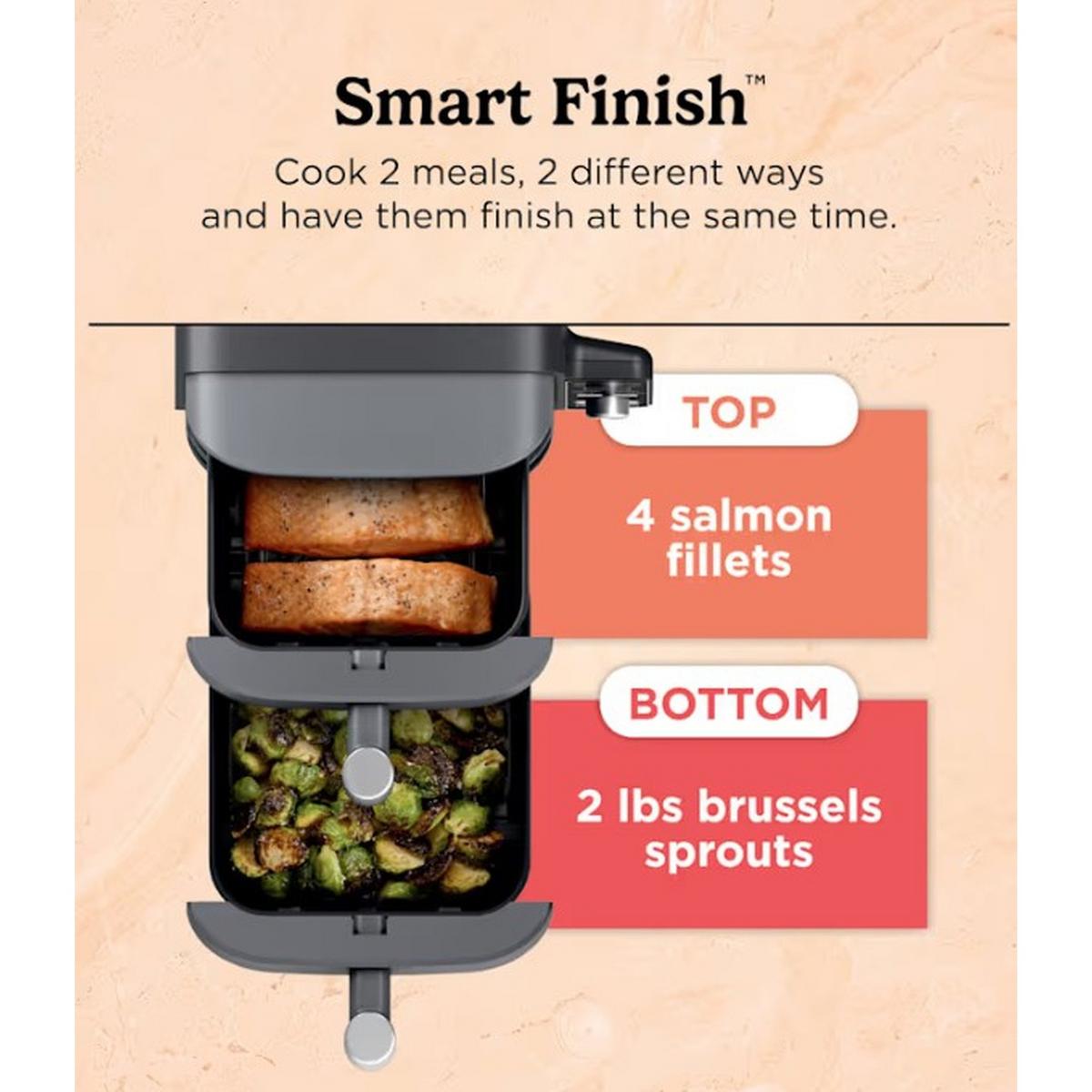 Smart Finish™

Cook 2 meals, 2 different ways and have them finish at the same time.

TOP

4 salmon fillets

BOTTOM

2 lbs brussels sprouts