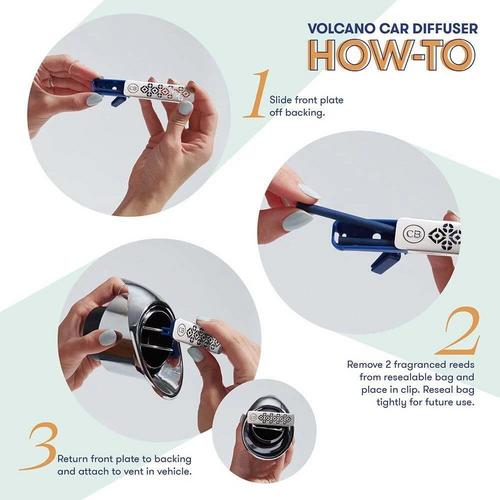 VOLCANO CAR DIFFUSER
HOW-TO

1 Slide front plate off backing.

CB

2 Remove 2 fragranced reeds from resealable bag and place in clip. Reseal bag tightly for future use.

3 Return front plate to backing and attach to vent in vehicle.