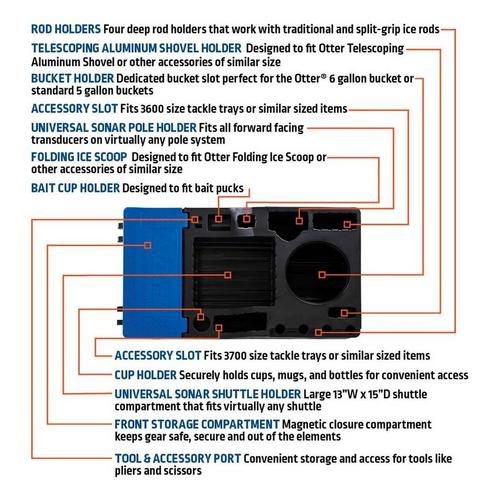 ROD HOLDERS Four deep rod holders that work with traditional and split-grip ice rods

TELESCOPING ALUMINUM SHOVEL HOLDER Designed to fit Otter Telescoping Aluminum Shovel or other accessories of similar size

BUCKET HOLDER Dedicated bucket slot perfect for the Otter® 6 gallon bucket or standard 5 gallon buckets

ACCESSORY SLOT Fits 3600 size tackle trays or similar sized items

UNIVERSAL SONAR POLE HOLDER Fits all forward facing transducers on virtually any pole system

FOLDING ICE SCOOP Designed to fit Otter Folding Ice Scoop or other accessories of similar size

BAIT CUP HOLDER Designed to fit bait pucks

ACCESSORY SLOT Fits 3700 size tackle trays or similar sized items

CUP HOLDER Securely holds cups, mugs, and bottles for convenient access

UNIVERSAL SONAR SHUTTLE HOLDER Large 13"W x 15"D shuttle compartment that fits virtually any shuttle

FRONT STORAGE COMPARTMENT Magnetic closure compartment keeps gear safe, secure and out of the elements

TOOL & ACCESSORY PORT Convenient storage and access for tools like pliers and scissors