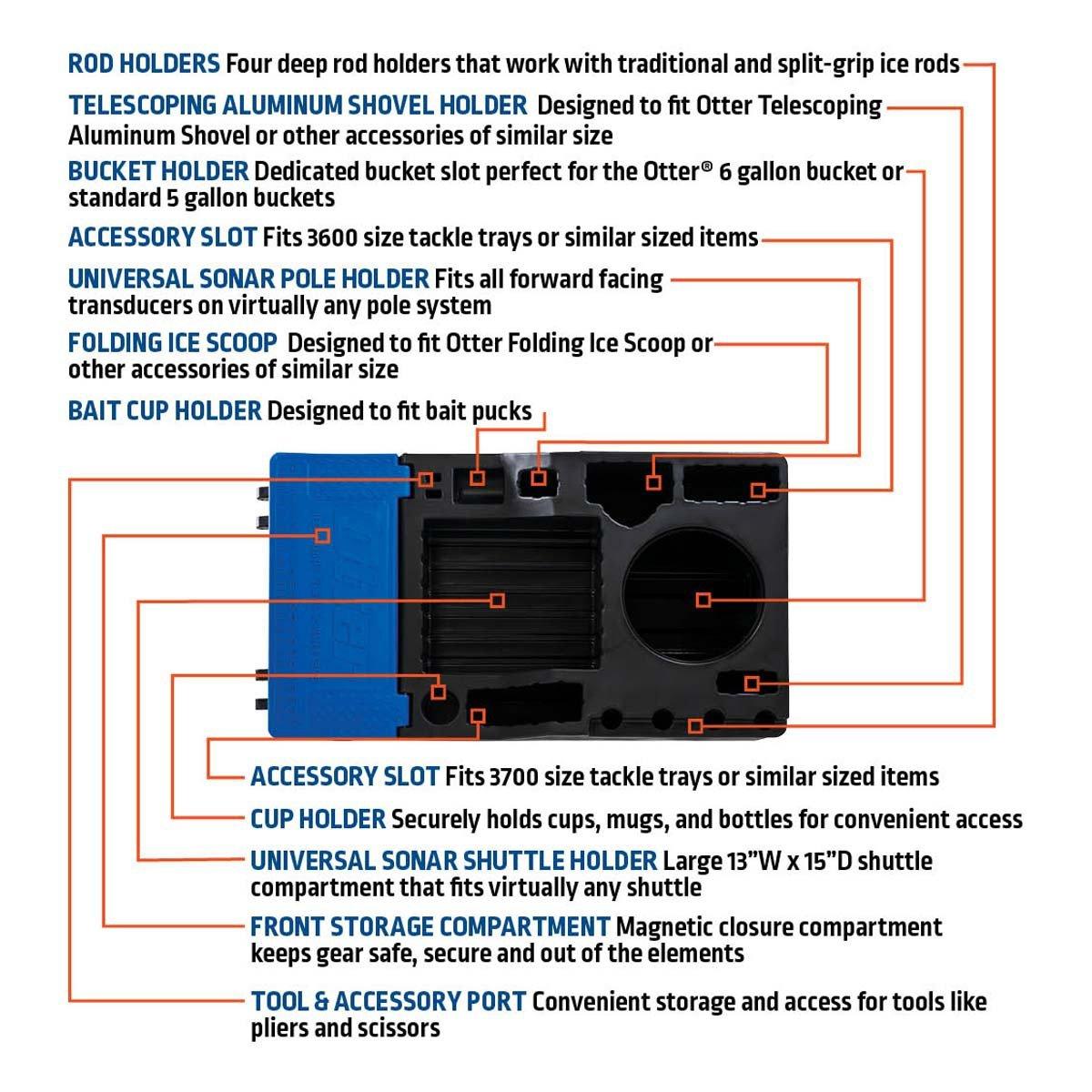 ROD HOLDERS Four deep rod holders that work with traditional and split-grip ice rods

TELESCOPING ALUMINUM SHOVEL HOLDER Designed to fit Otter Telescoping Aluminum Shovel or other accessories of similar size

BUCKET HOLDER Dedicated bucket slot perfect for the Otter® 6 gallon bucket or standard 5 gallon buckets

ACCESSORY SLOT Fits 3600 size tackle trays or similar sized items

UNIVERSAL SONAR POLE HOLDER Fits all forward facing transducers on virtually any pole system

FOLDING ICE SCOOP Designed to fit Otter Folding Ice Scoop or other accessories of similar size

BAIT CUP HOLDER Designed to fit bait pucks

ACCESSORY SLOT Fits 3700 size tackle trays or similar sized items

CUP HOLDER Securely holds cups, mugs, and bottles for convenient access

UNIVERSAL SONAR SHUTTLE HOLDER Large 13"W x 15"D shuttle compartment that fits virtually any shuttle

FRONT STORAGE COMPARTMENT Magnetic closure compartment keeps gear safe, secure and out of the elements

TOOL & ACCESSORY PORT Convenient storage and access for tools like pliers and scissors