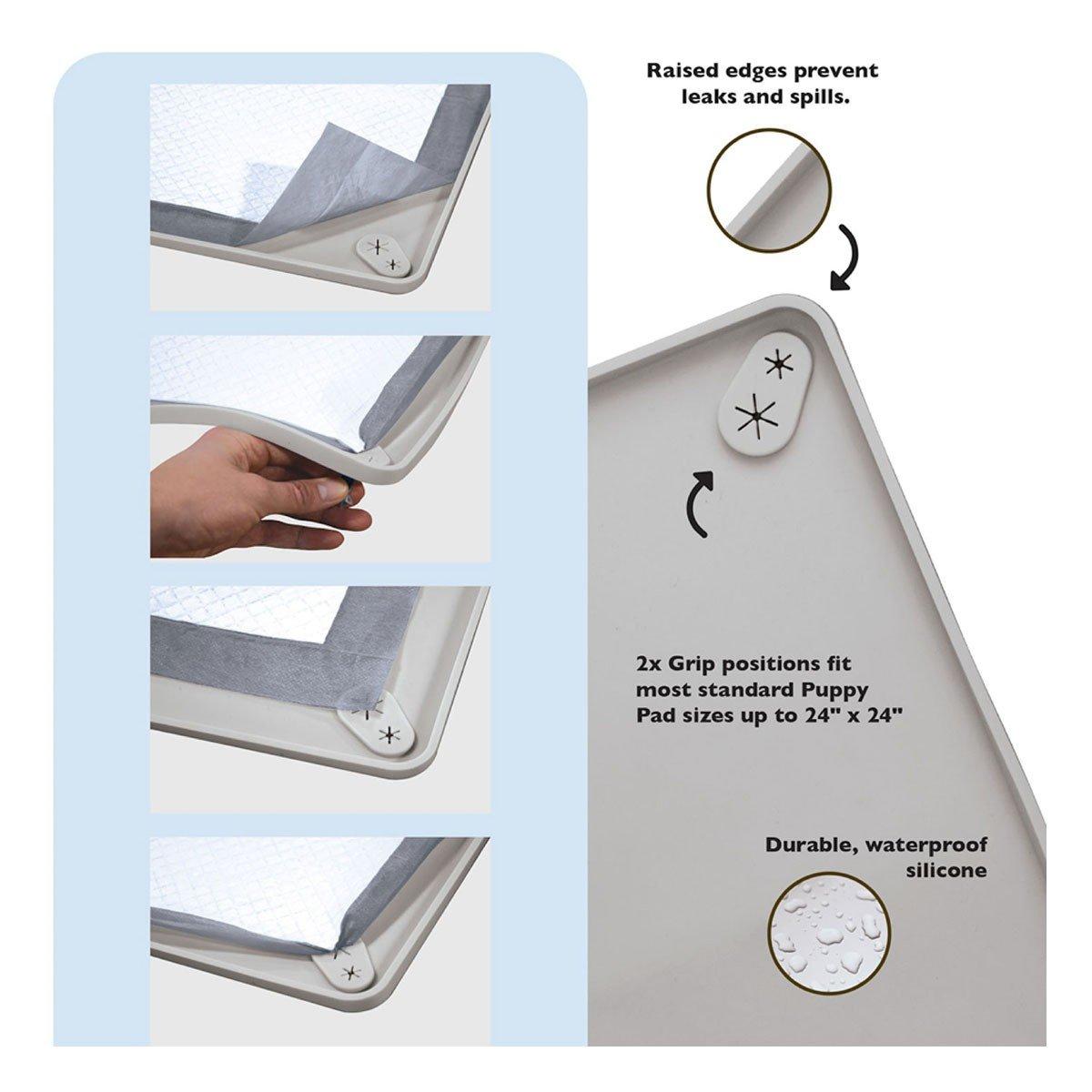 Raised edges prevent leaks and spills.

2x Grip positions fit most standard Puppy Pad sizes up to 24" x 24"

Durable, waterproof silicone