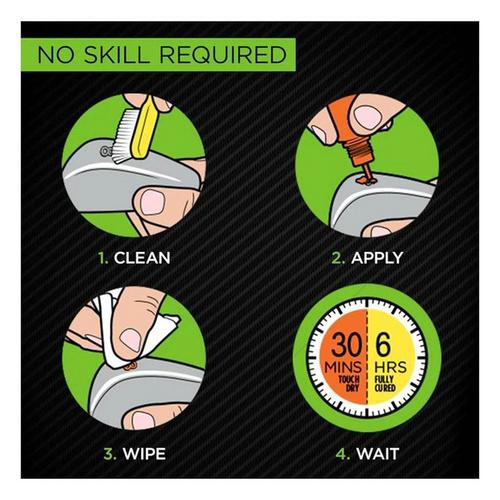 NO SKILL REQUIRED

1. CLEAN

2. APPLY

3. WIPE

30 MINS TOUCH DRY

6 HRS FULLY CURED

4. WAIT