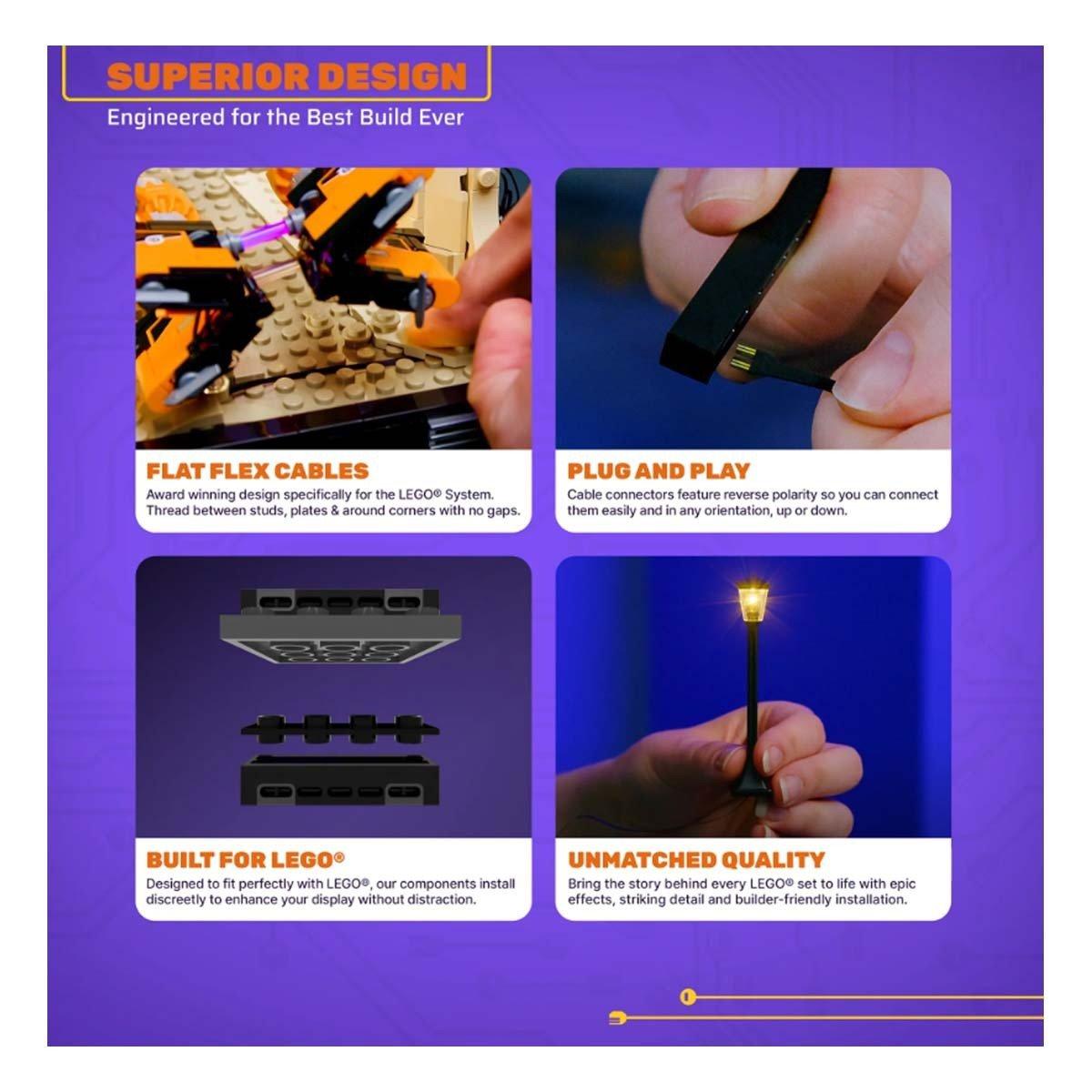 SUPERIOR DESIGN
Engineered for the Best Build Ever

FLAT FLEX CABLES
Award winning design specifically for the LEGO® System. Thread between studs, plates & around corners with no gaps.

PLUG AND PLAY
Cable connectors feature reverse polarity so you can connect them easily and in any orientation, up or down.

BUILT FOR LEGO®
Designed to fit perfectly with LEGO®, our components install discreetly to enhance your display without distraction.

UNMATCHED QUALITY
Bring the story behind every LEGO® set to life with epic effects, striking detail and builder-friendly installation.