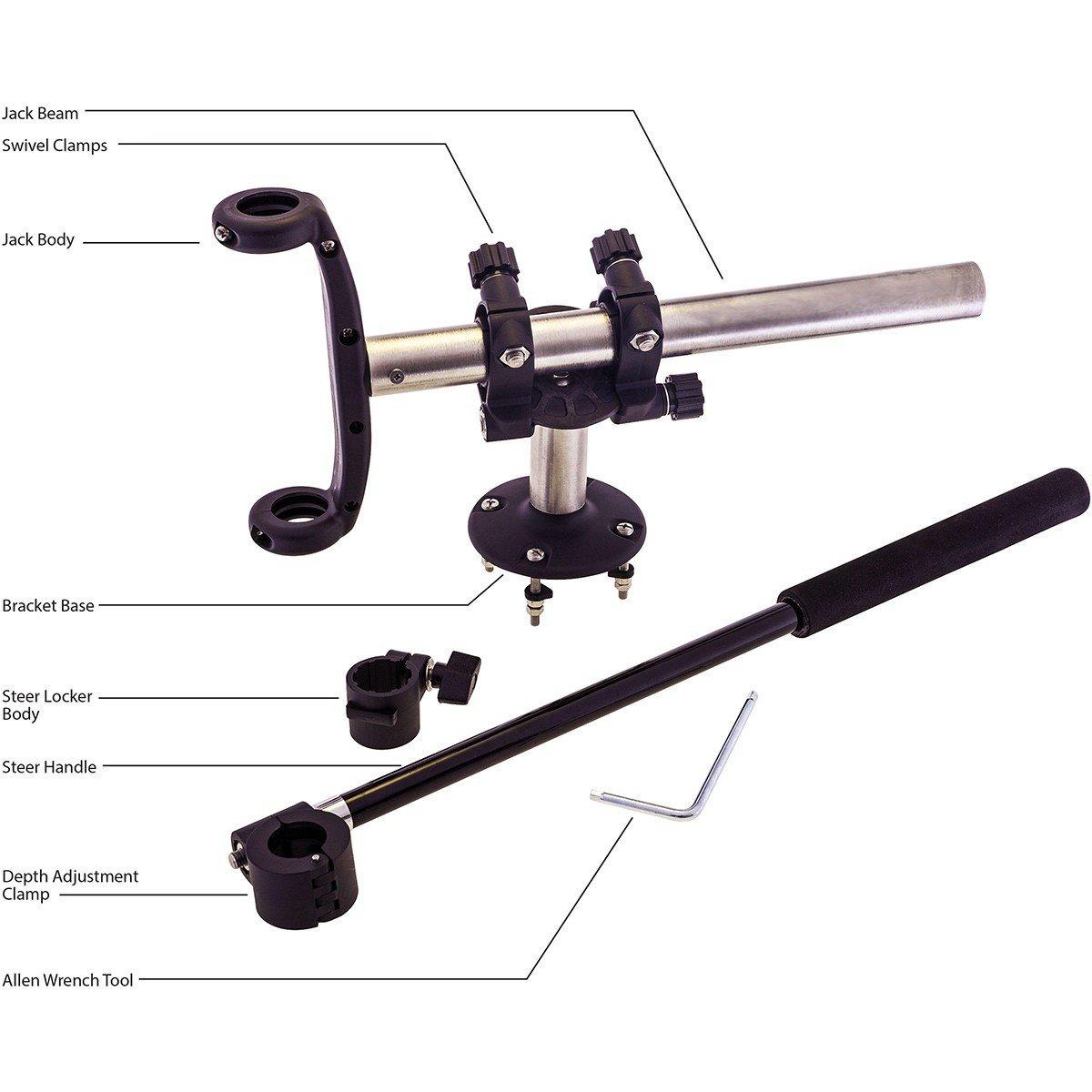 Jack Beam

Swivel Clamps

Jack Body

Bracket Base

Steer Locker Body

Steer Handle

Depth Adjustment Clamp

Allen Wrench Tool