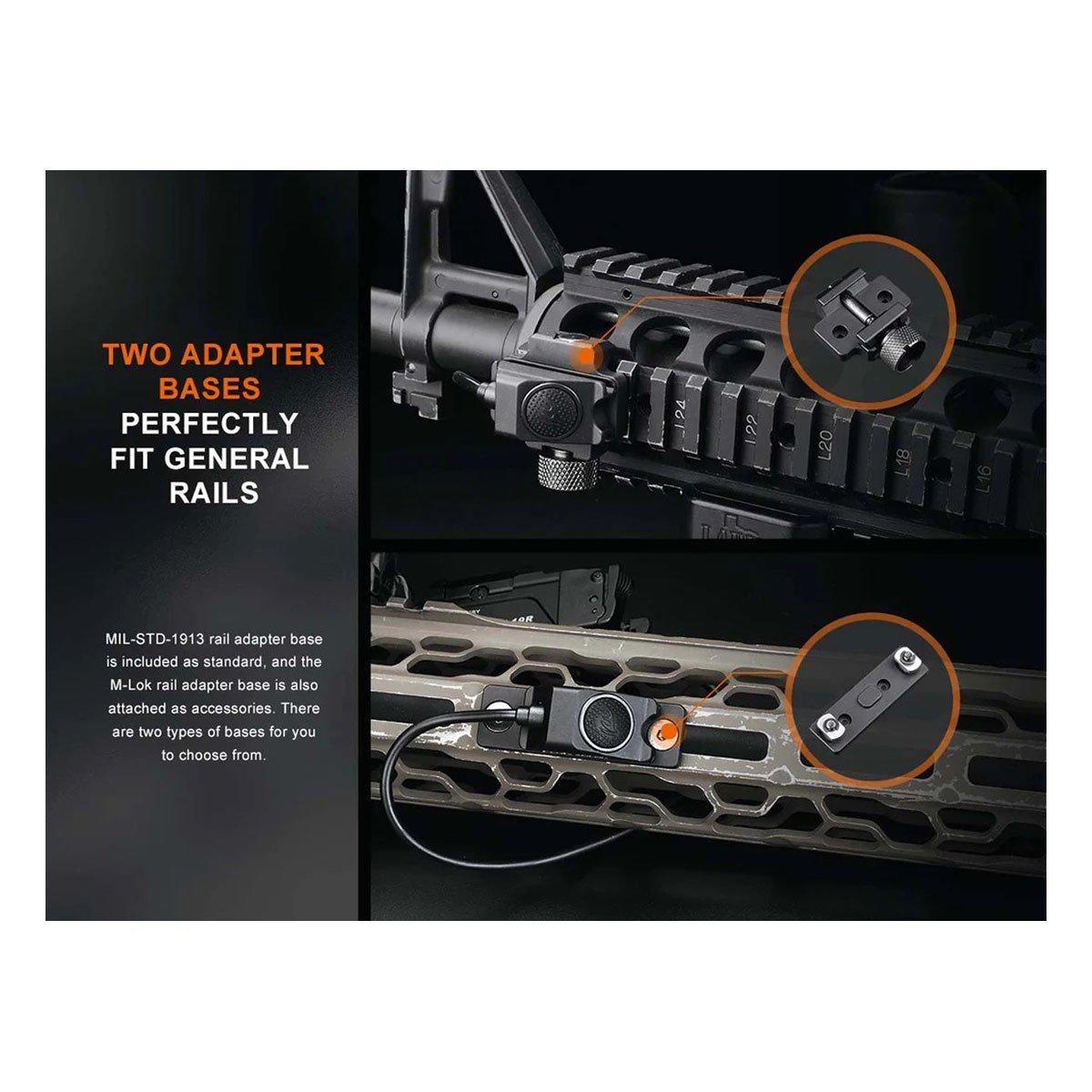 TWO ADAPTER BASES PERFECTLY FIT GENERAL RAILS

MIL-STD-1913 rail adapter base is included as standard, and the M-Lok rail adapter base is also attached as accessories. There are two types of bases for you to choose from.

L24 L22 L20 L18 L16