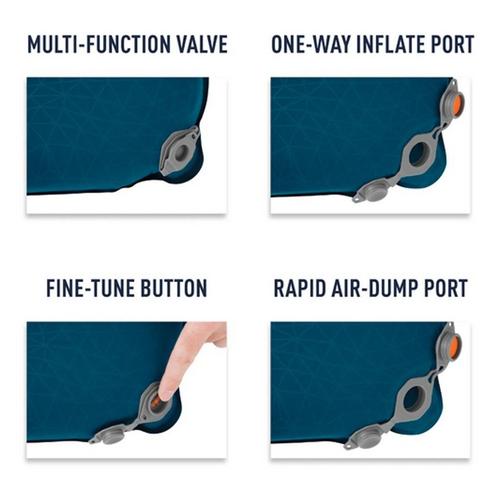 MULTI-FUNCTION VALVE

ONE-WAY INFLATE PORT

FINE-TUNE BUTTON

RAPID AIR-DUMP PORT