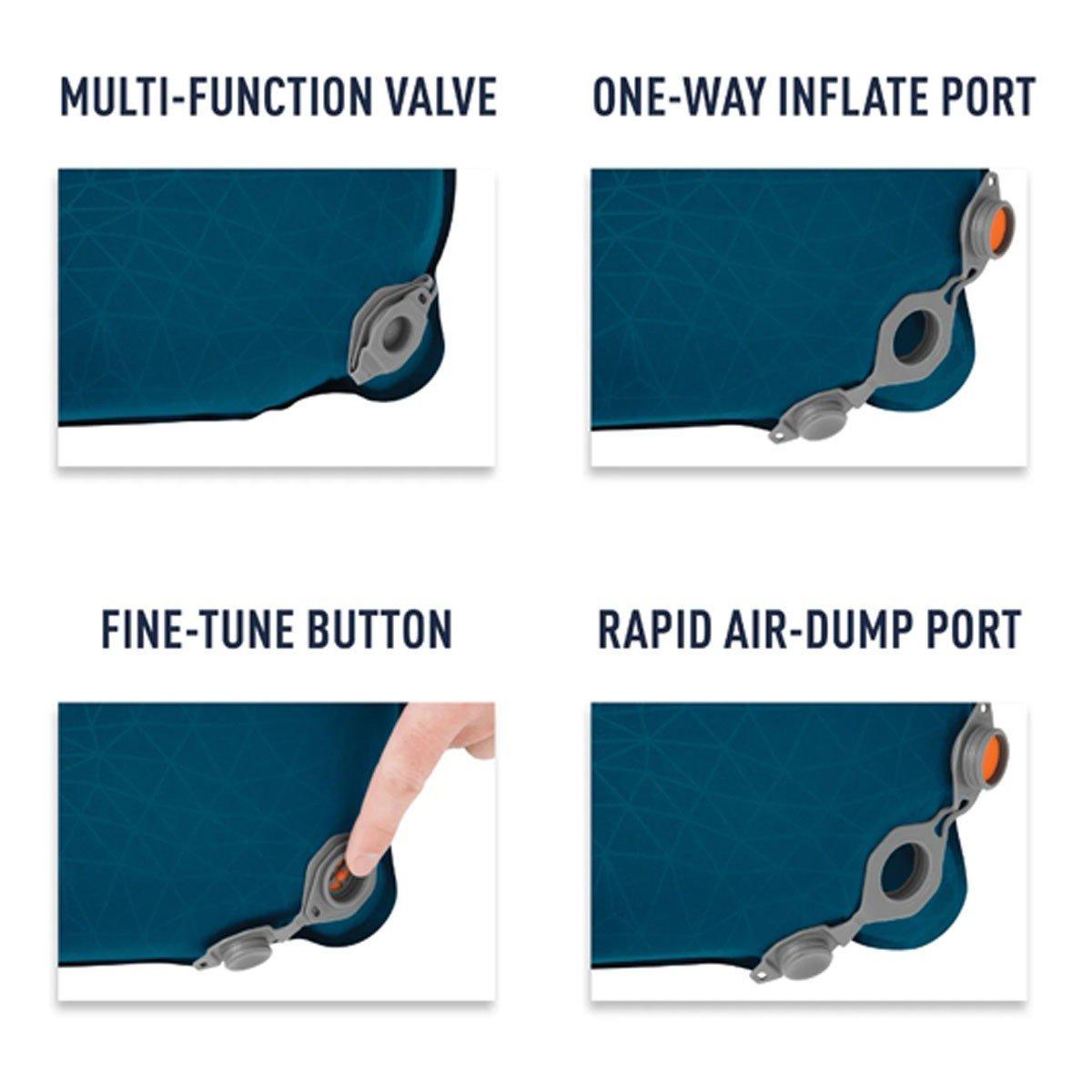 MULTI-FUNCTION VALVE

ONE-WAY INFLATE PORT

FINE-TUNE BUTTON

RAPID AIR-DUMP PORT