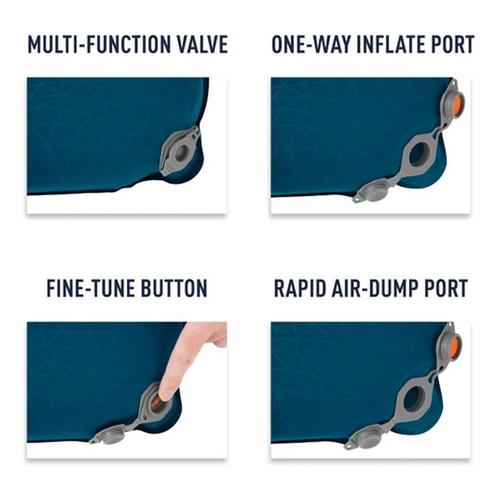 MULTI-FUNCTION VALVE

ONE-WAY INFLATE PORT

FINE-TUNE BUTTON

RAPID AIR-DUMP PORT