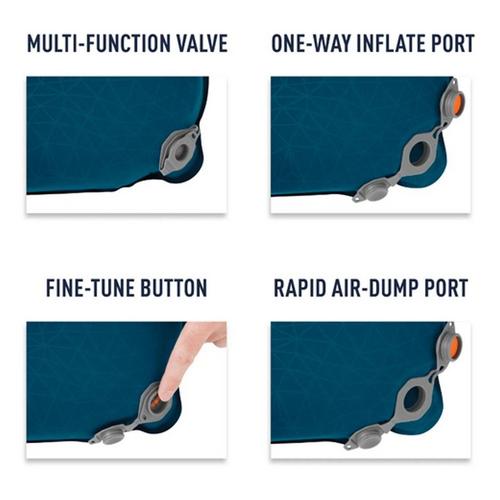 MULTI-FUNCTION VALVE

ONE-WAY INFLATE PORT

FINE-TUNE BUTTON

RAPID AIR-DUMP PORT