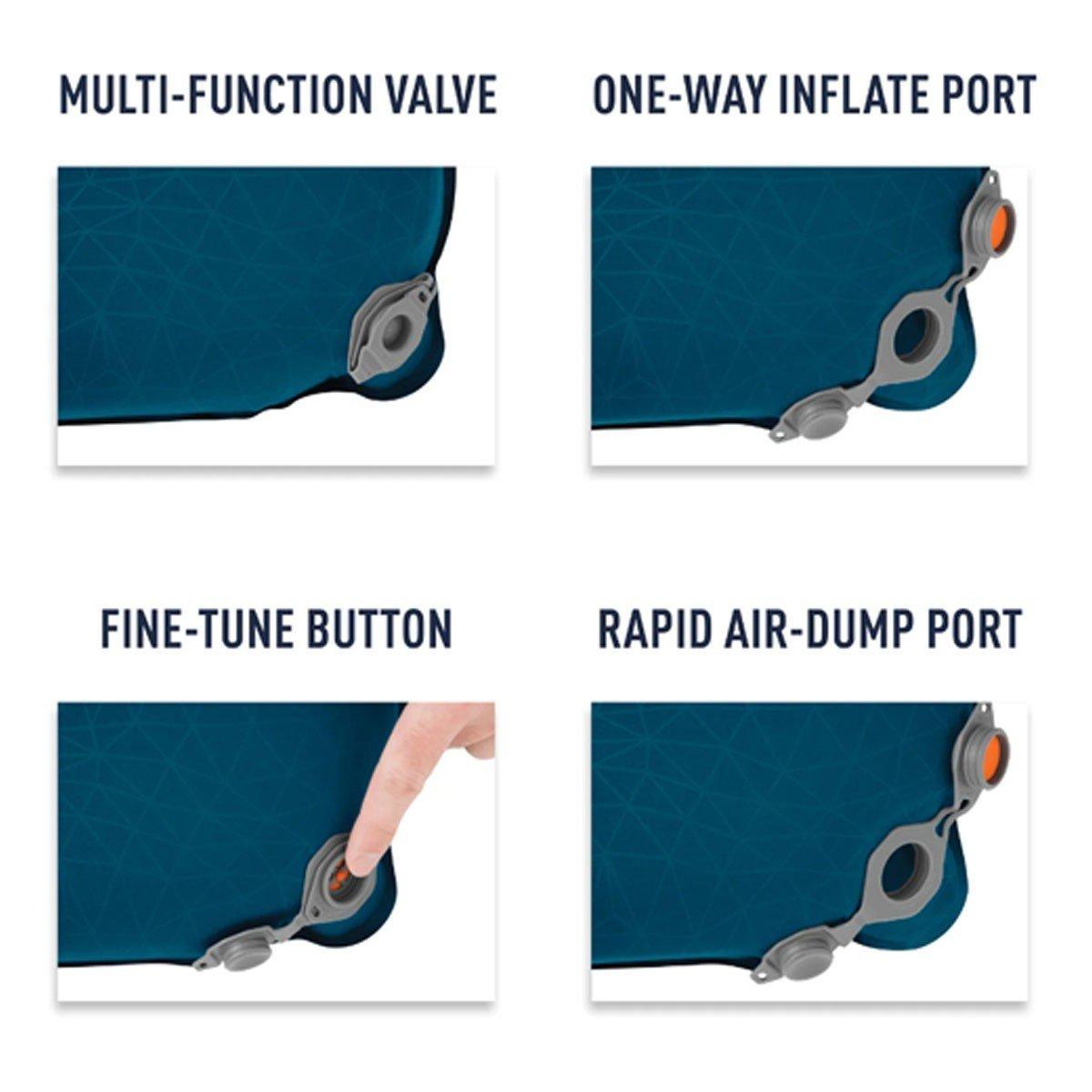 MULTI-FUNCTION VALVE

ONE-WAY INFLATE PORT

FINE-TUNE BUTTON

RAPID AIR-DUMP PORT