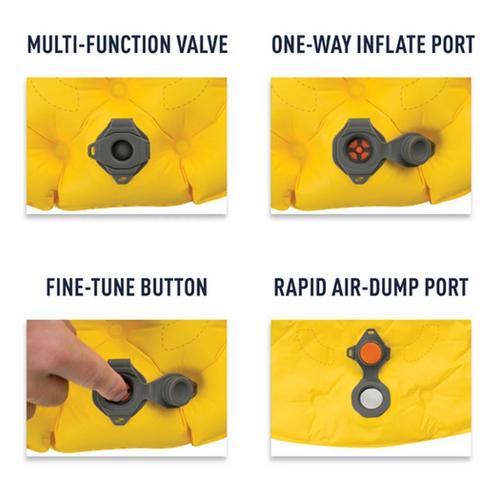 MULTI-FUNCTION VALVE

ONE-WAY INFLATE PORT

FINE-TUNE BUTTON

RAPID AIR-DUMP PORT