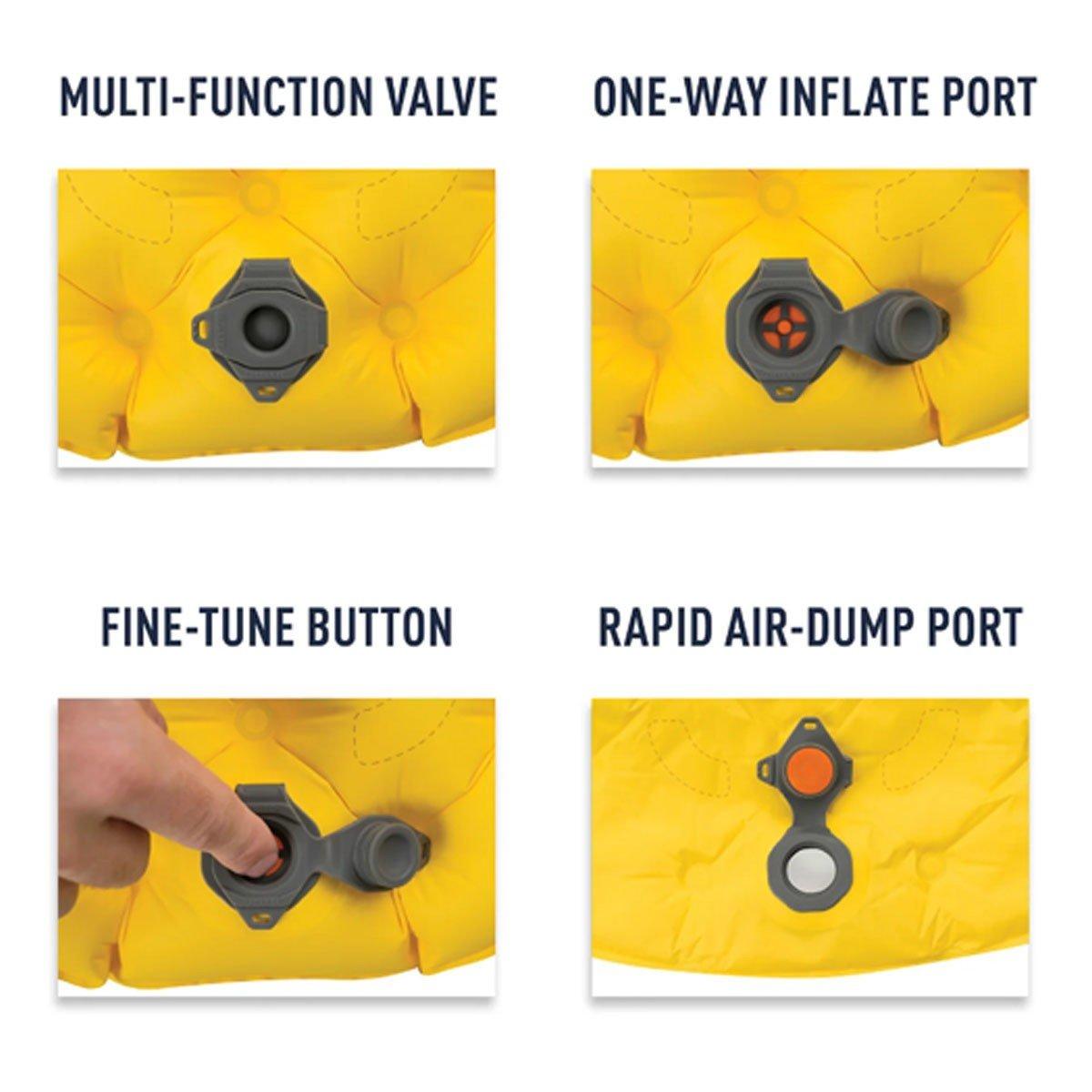 MULTI-FUNCTION VALVE

ONE-WAY INFLATE PORT

FINE-TUNE BUTTON

RAPID AIR-DUMP PORT