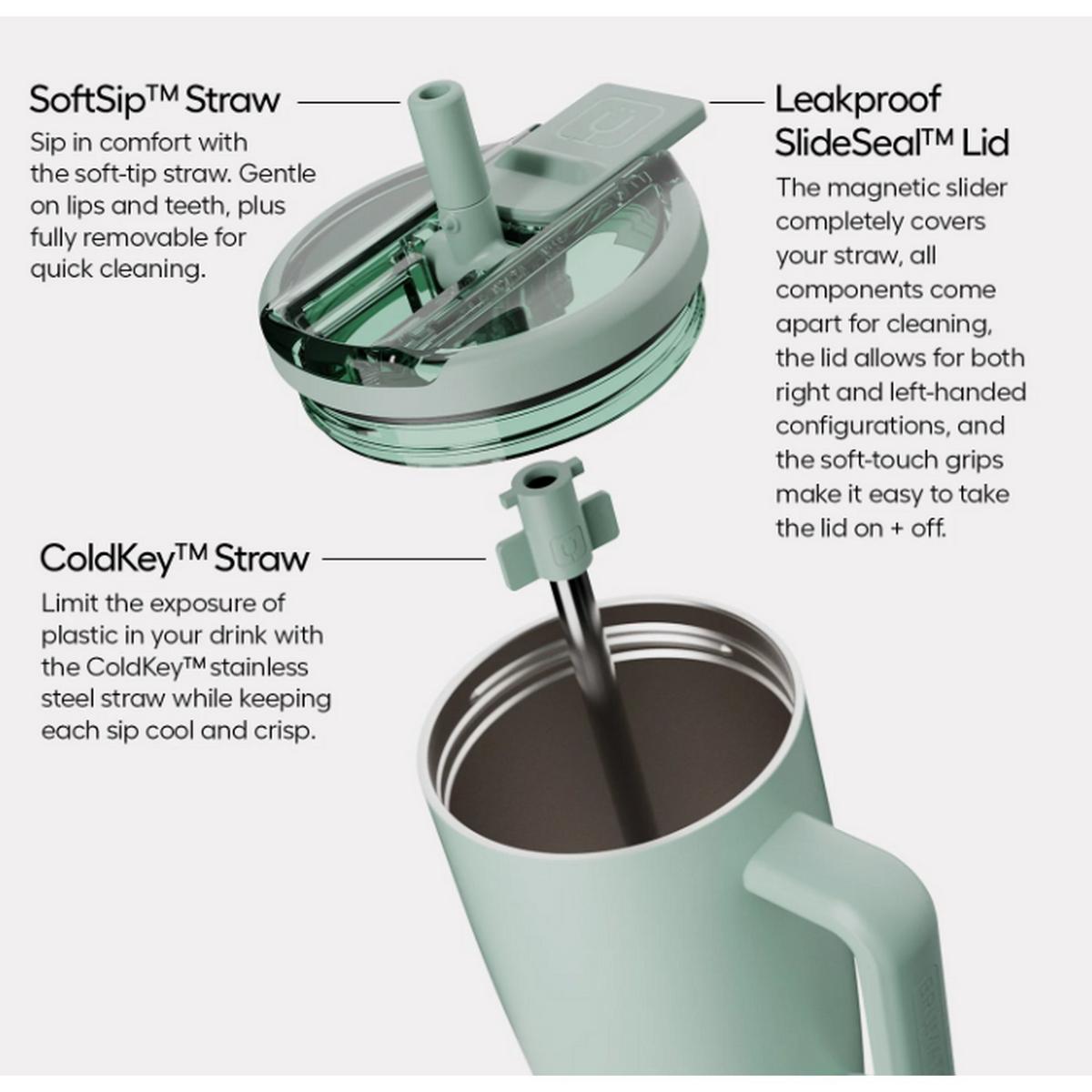 SoftSip™ Straw

Sip in comfort with the soft-tip straw. Gentle on lips and teeth, plus fully removable for quick cleaning.

Leakproof SlideSeal™ Lid

The magnetic slider completely covers your straw, all components come apart for cleaning, the lid allows for both right and left-handed configurations, and the soft-touch grips make it easy to take the lid on + off.

ColdKey™ Straw

Limit the exposure of plastic in your drink with the ColdKey™ stainless steel straw while keeping each sip cool and crisp.