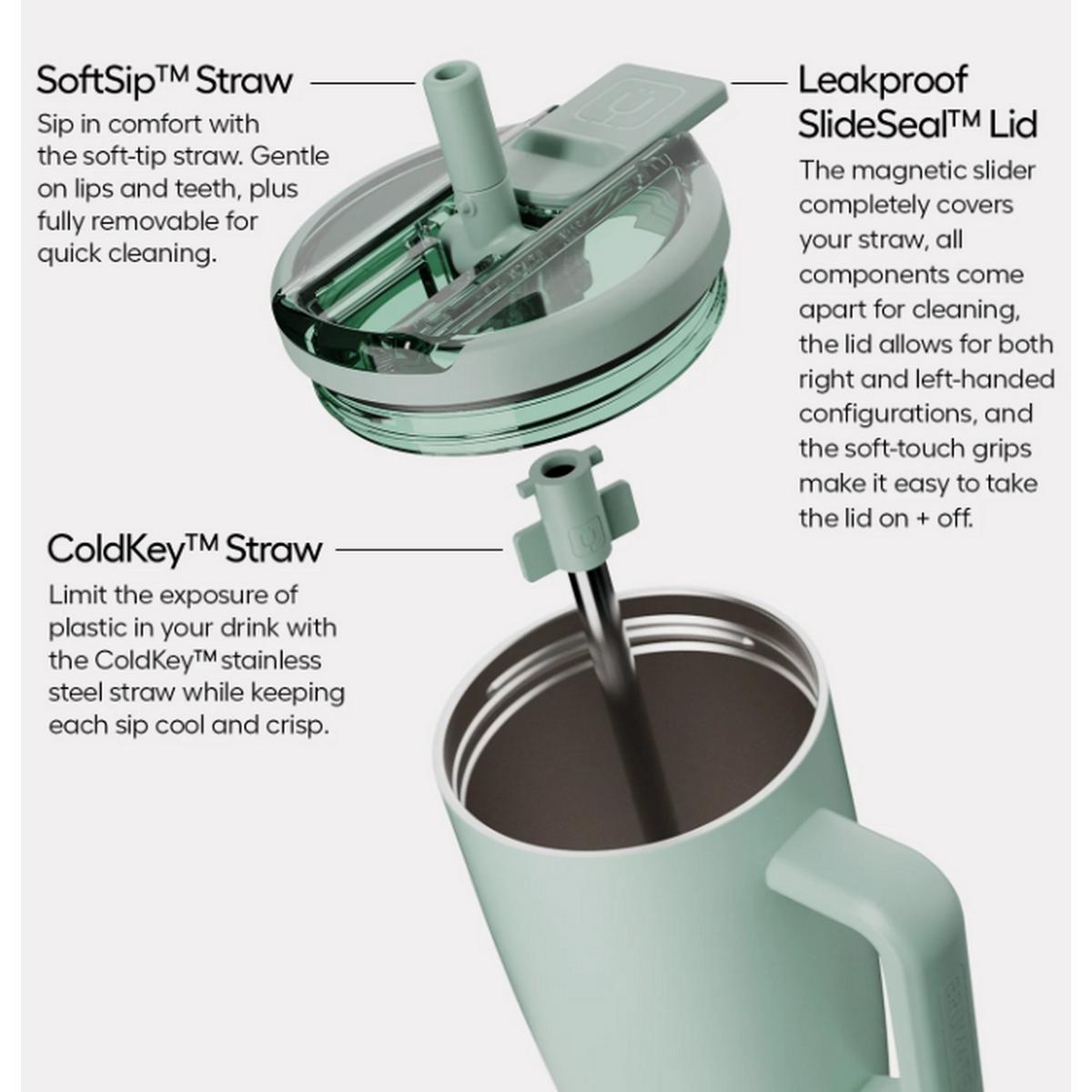 SoftSip™ Straw
Sip in comfort with the soft-tip straw. Gentle on lips and teeth, plus fully removable for quick cleaning.

Leakproof SlideSeal™ Lid
The magnetic slider completely covers your straw, all components come apart for cleaning, the lid allows for both right and left-handed configurations, and the soft-touch grips make it easy to take the lid on + off.

ColdKey™ Straw
Limit the exposure of plastic in your drink with the ColdKey™ stainless steel straw while keeping each sip cool and crisp.